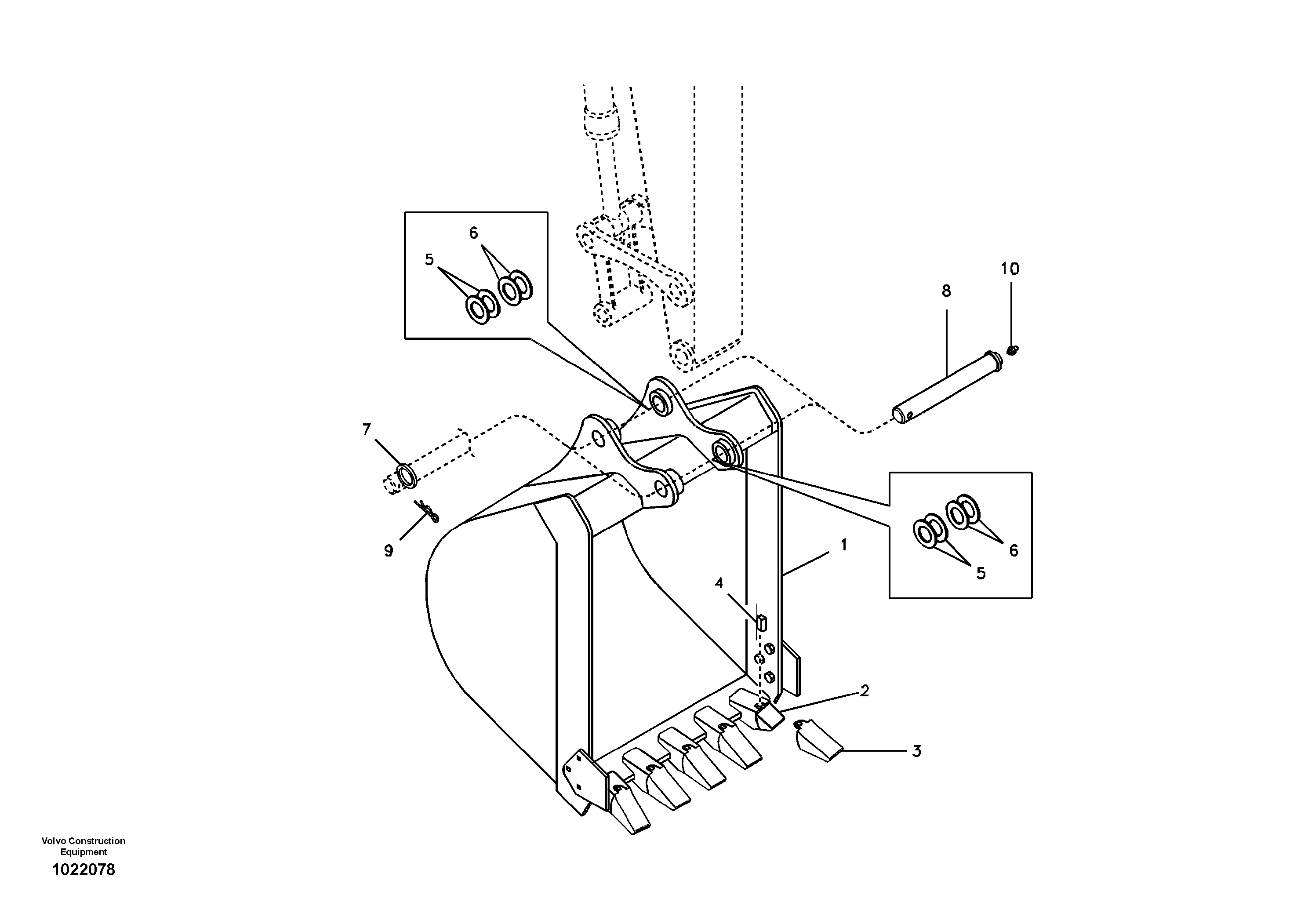 6
5
10
8
7
9
1
6
5
4
2
3
Volvo Construction Equipment
1022078