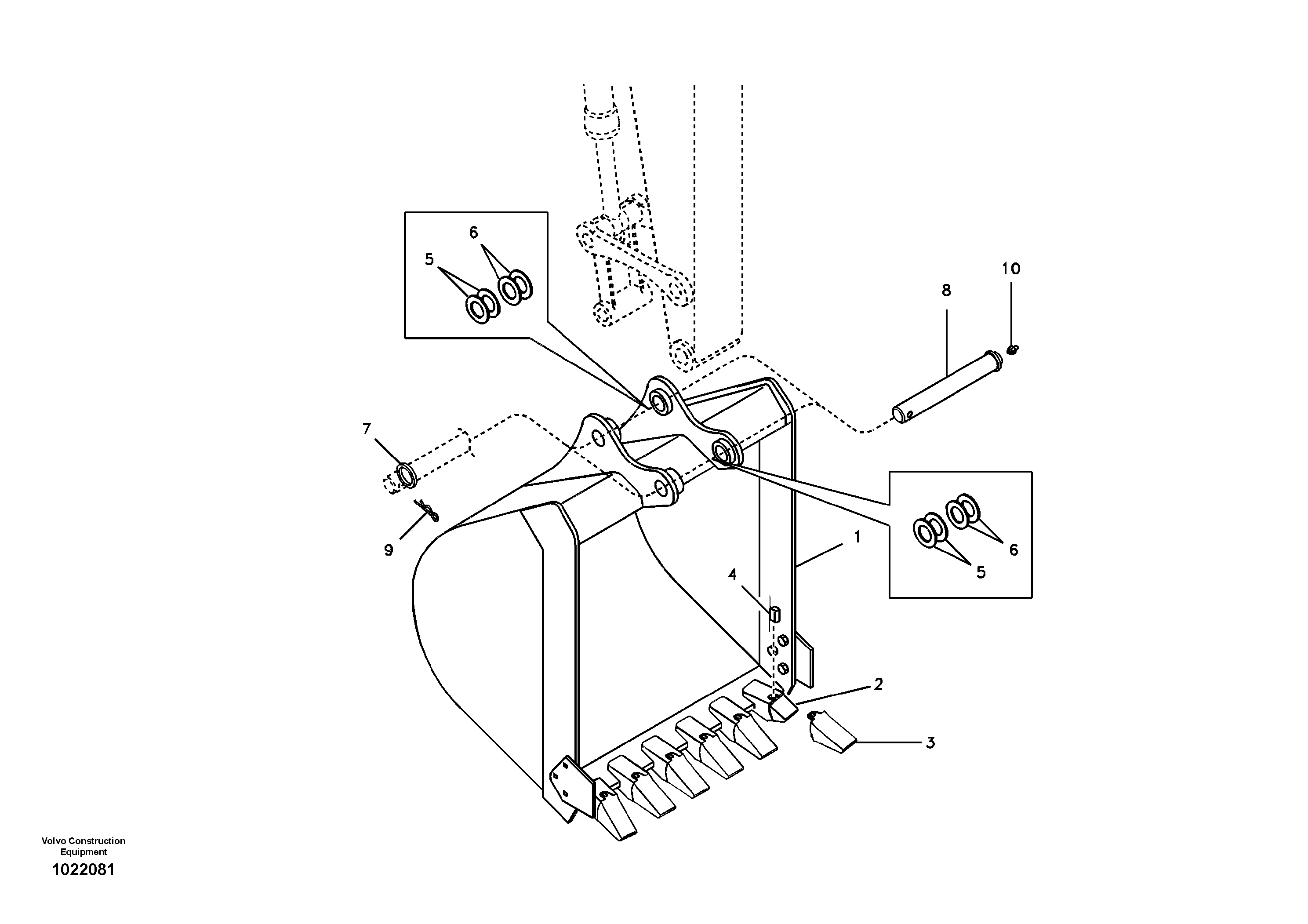 6
5
10
8
7
9
1
6
5
4
2
3

Volvo Construction Equipment
1022081