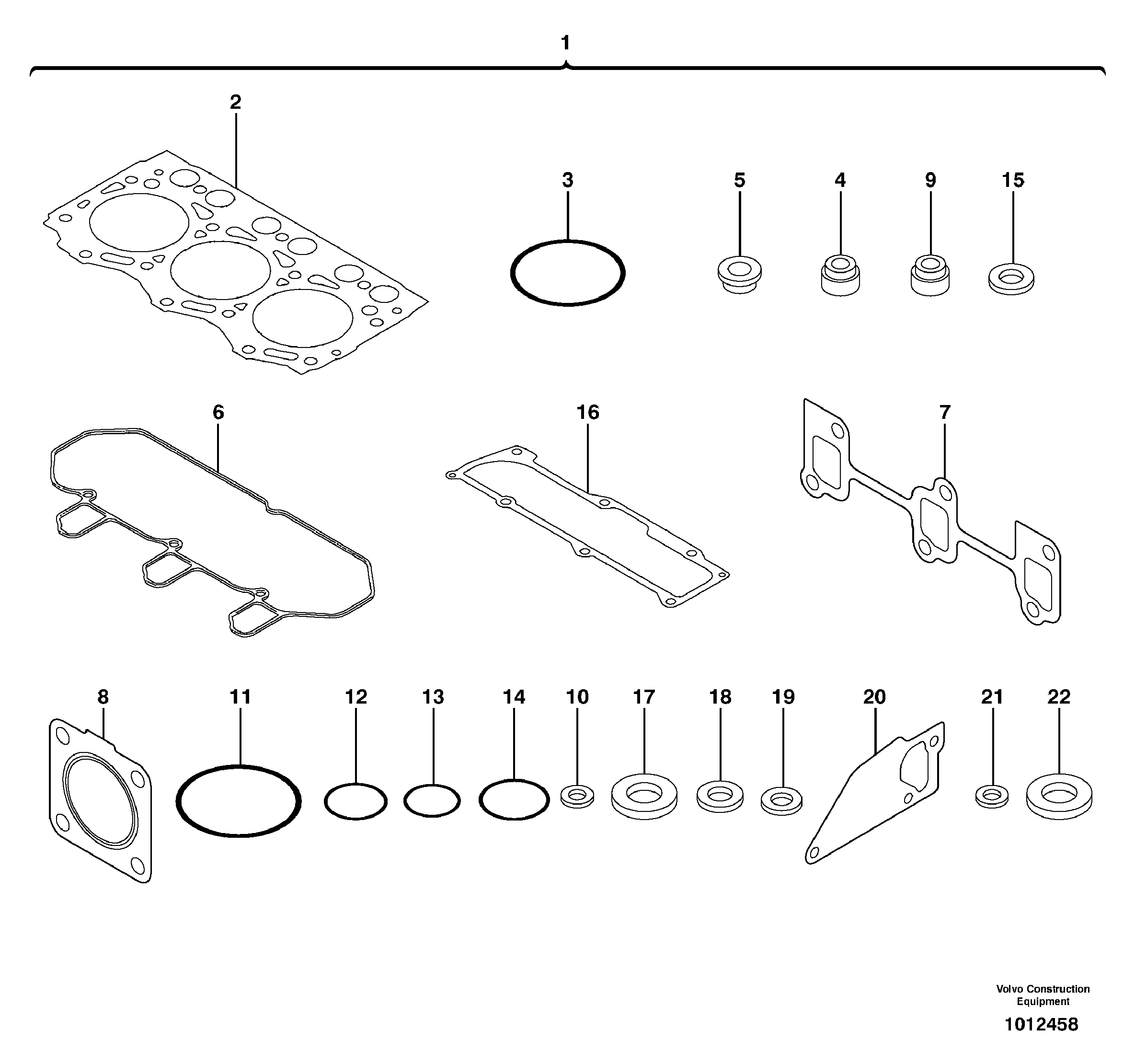 1

2

3

5

4

9

15

6

16

7

8

11

12

13

14

10

17

18

19

20

21

22

Volvo Construction Equipment

1012458