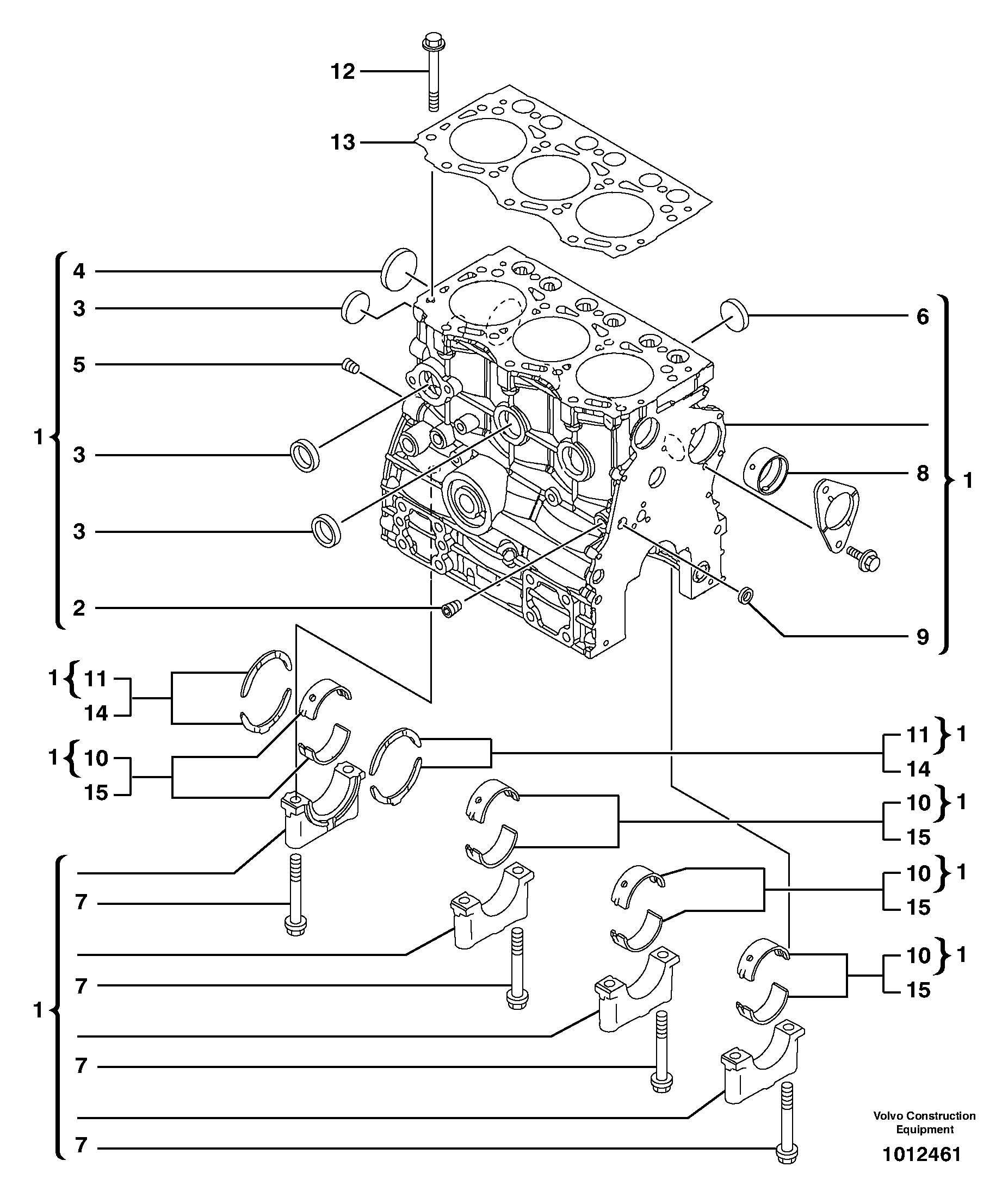 12
13
4
3
5
1
3
3
2
6
8
1
9
1 11
14
1 10
15
11 1
14
10 1
15
10 1
15
10 1
15
7
7
1
7
7
Volvo Construction Equipment
1012461