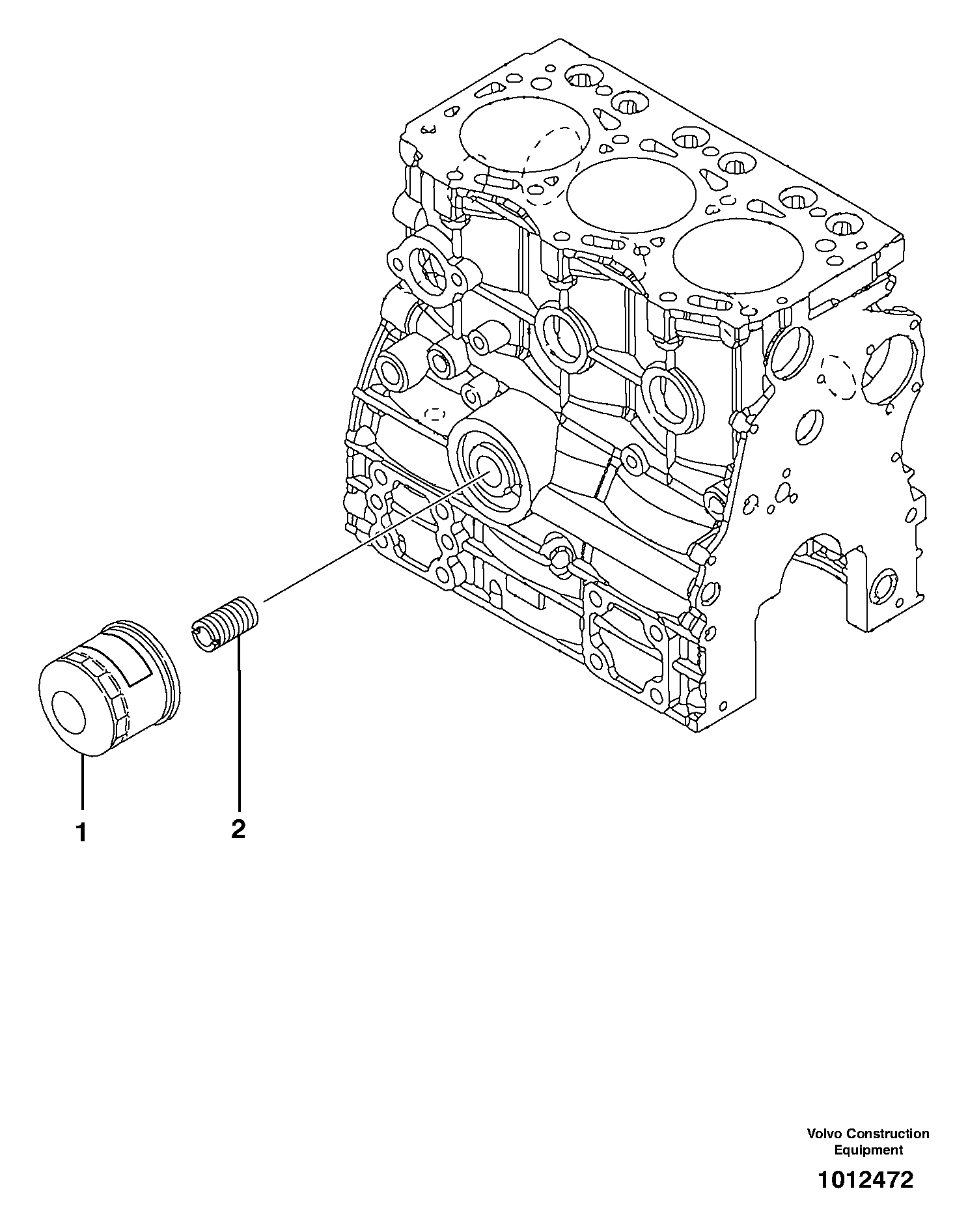 1

2

Volvo Construction
Equipment

1012472