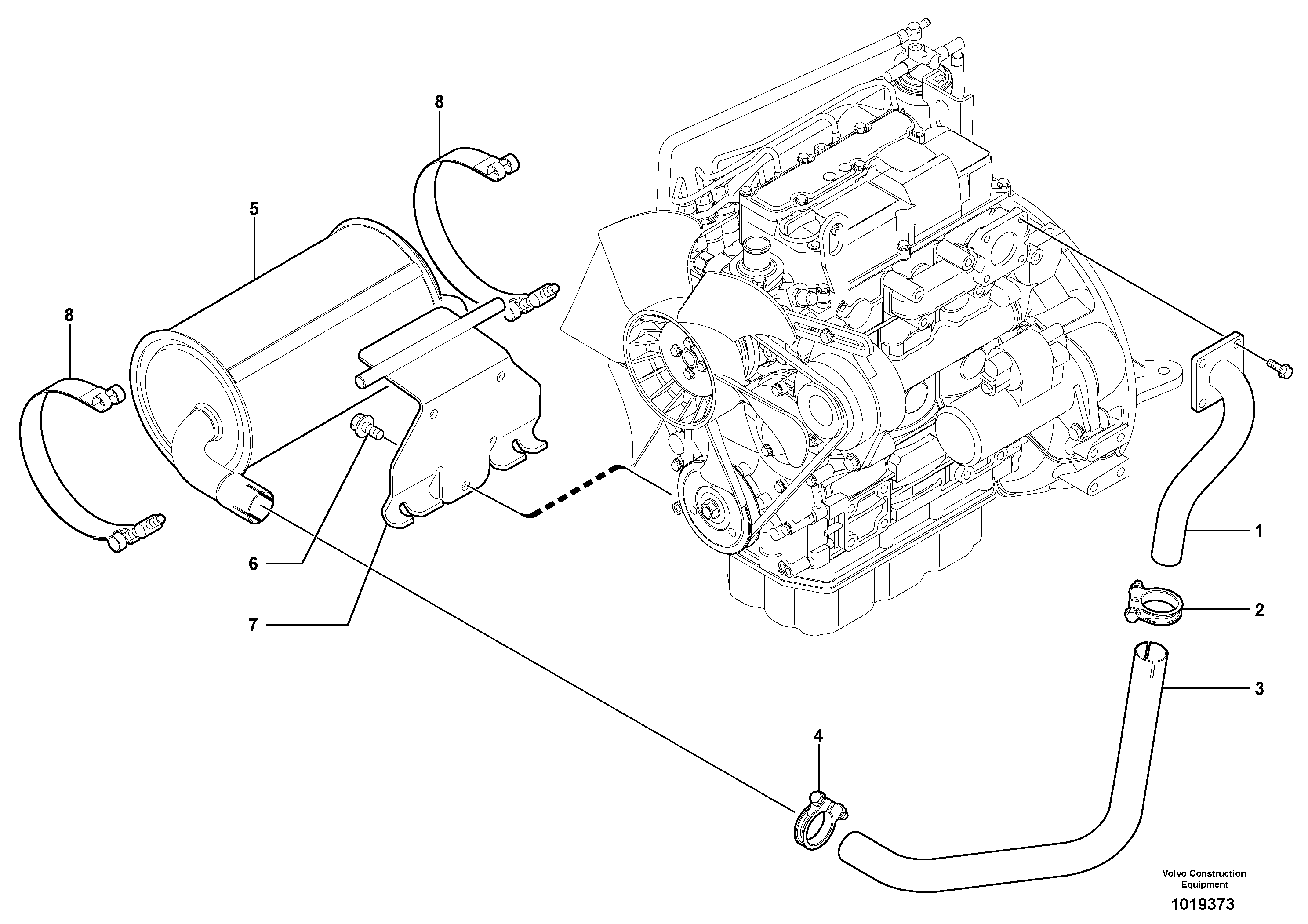 8
5
8
6
7
1
2
3
4
Volvo Construction Equipment
1019373