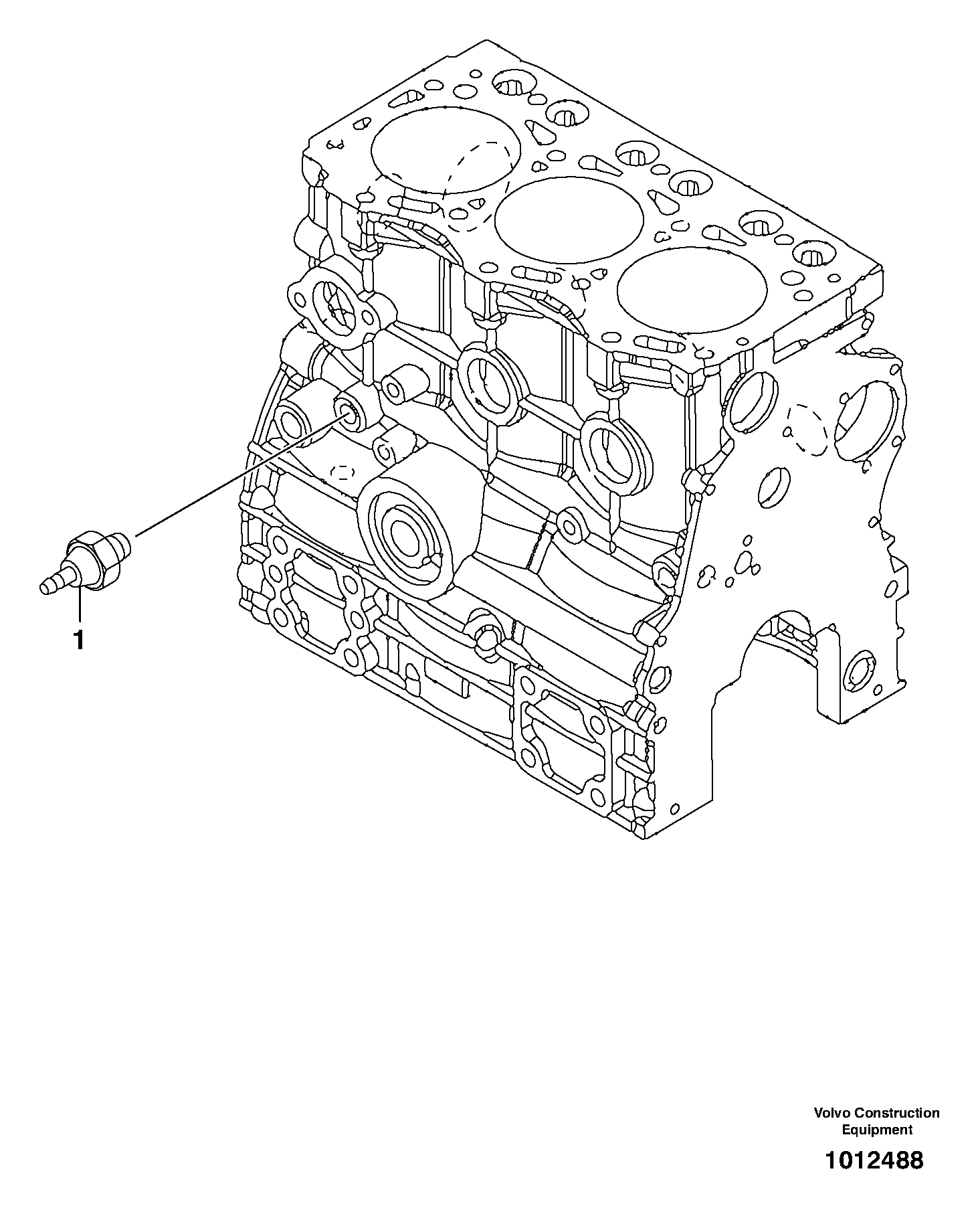 1

Volvo Construction Equipment

1012488