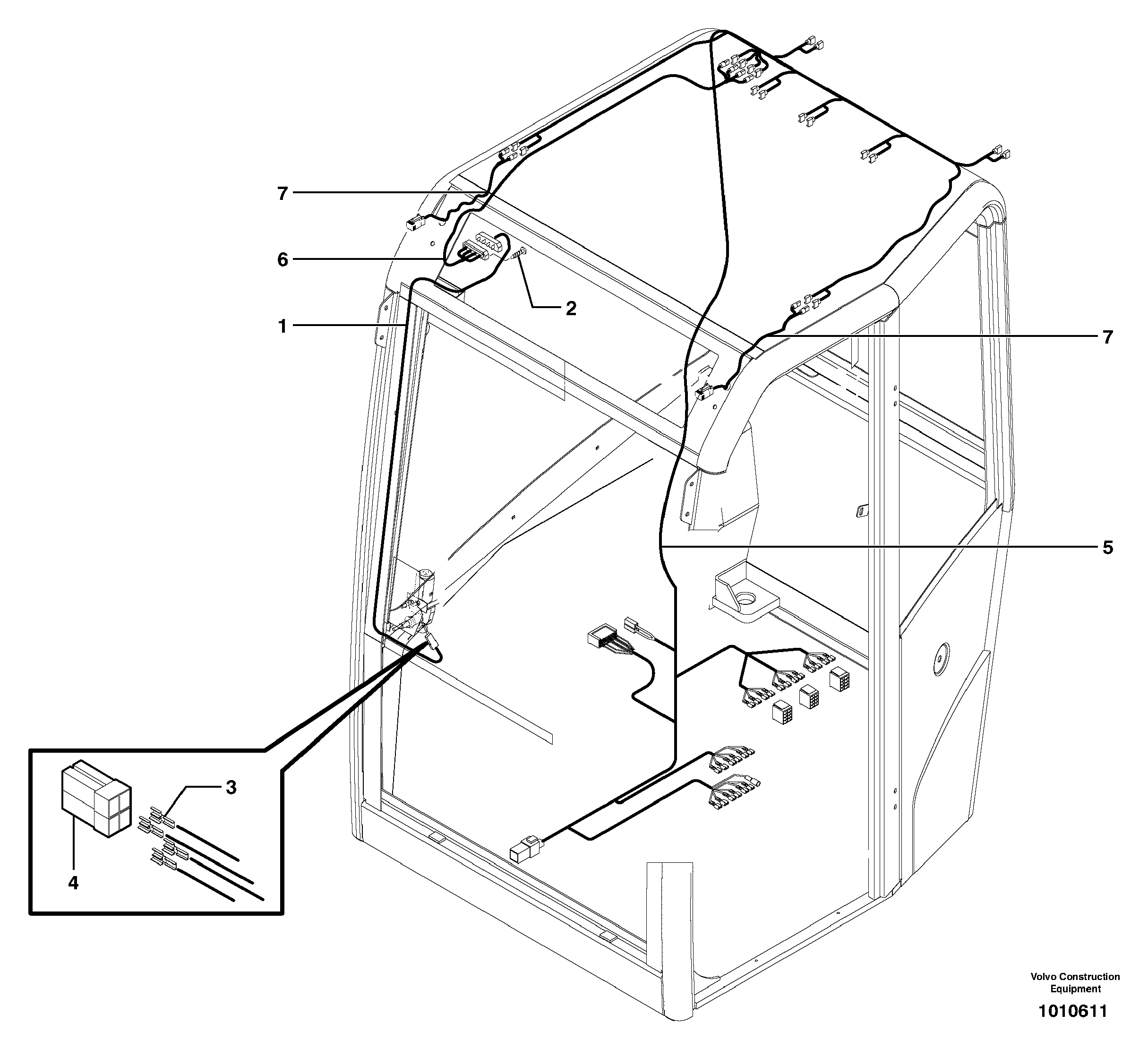 7
6
2
1
7
5
3
4
Volvo Construction Equipment
1010611