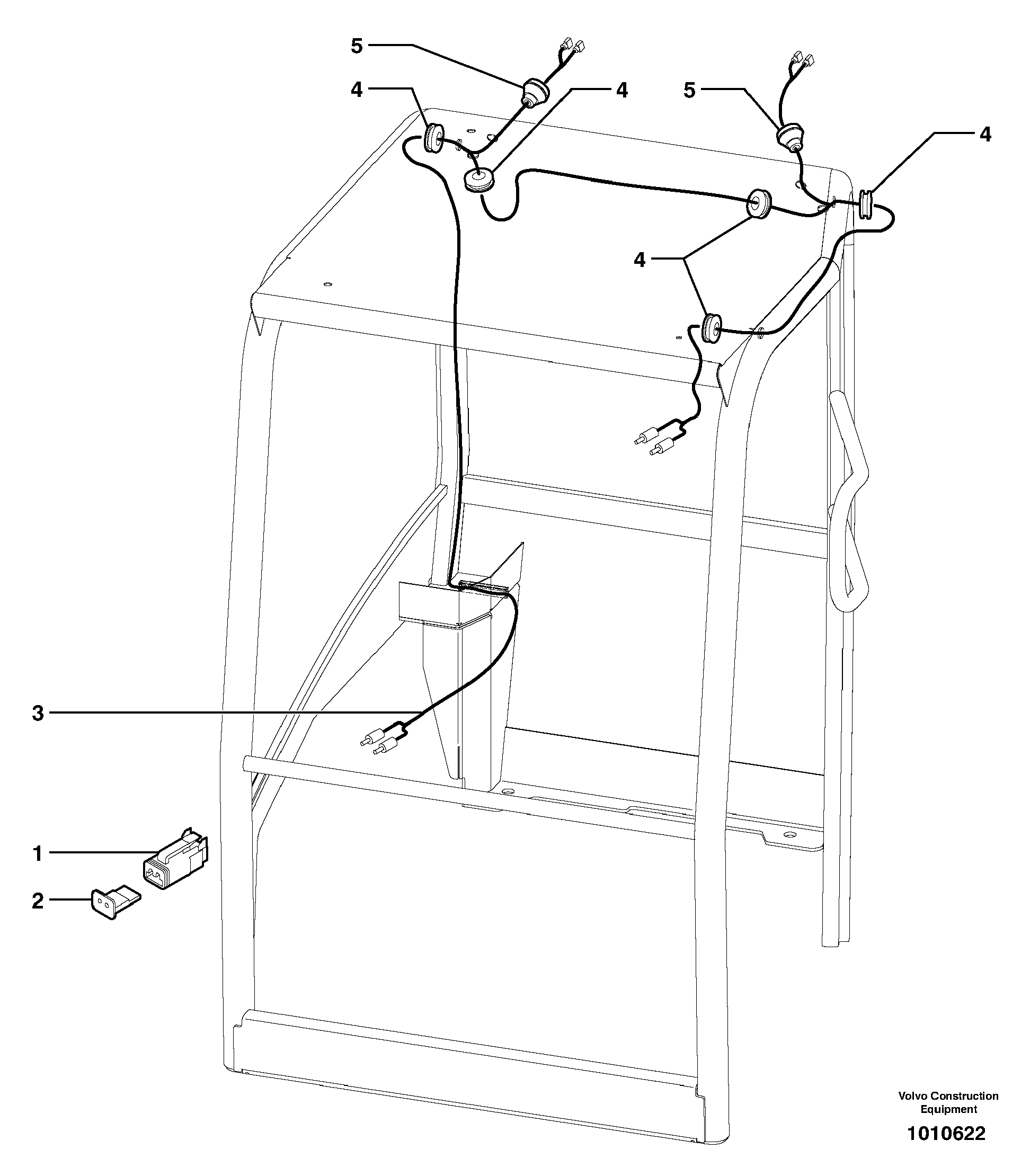 5
4
4
5
4
4
3
1
2
Volvo Construction Equipment
1010622