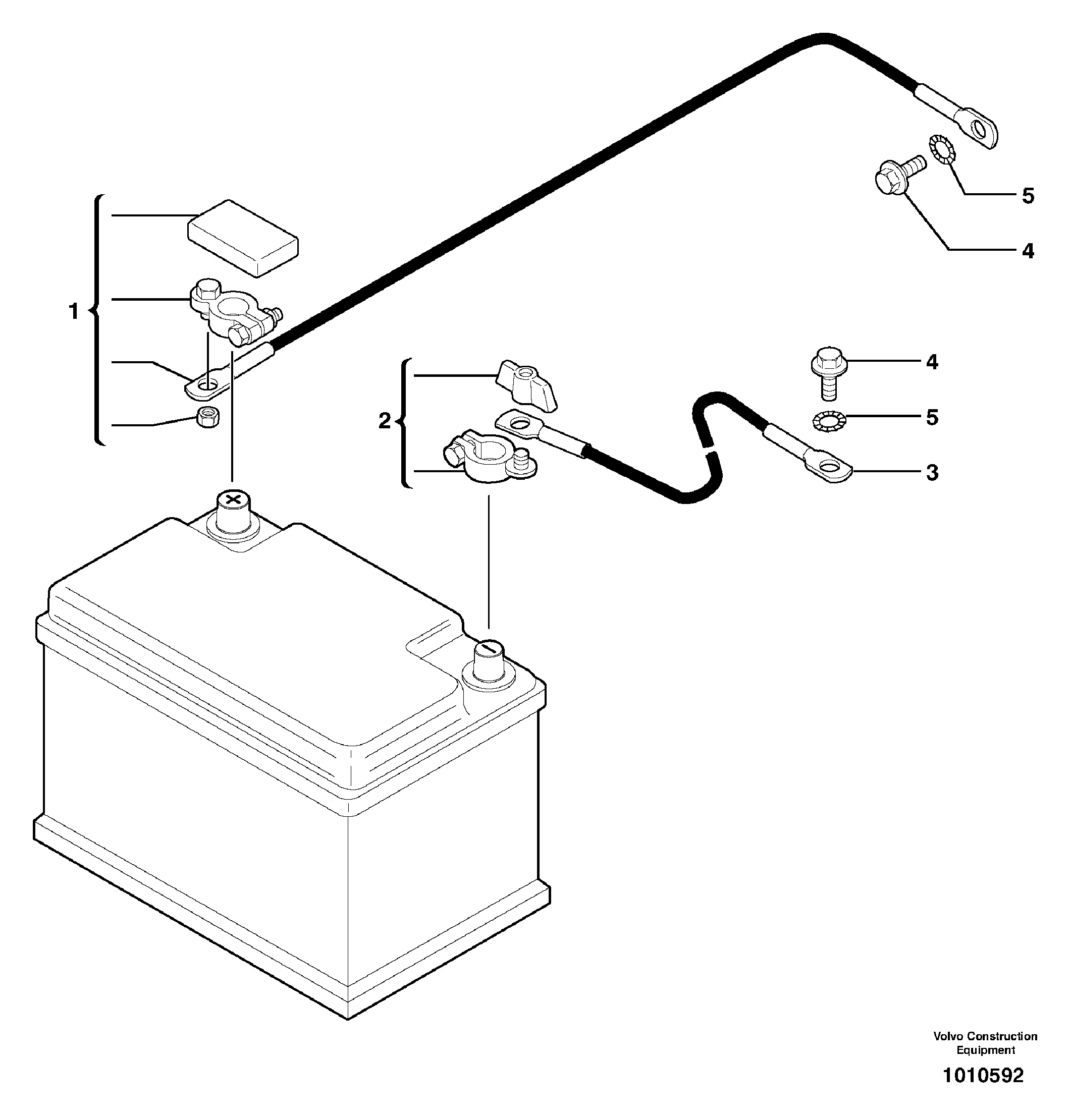 5
4
1
4
2
5
3
Volvo Construction Equipment
1010592