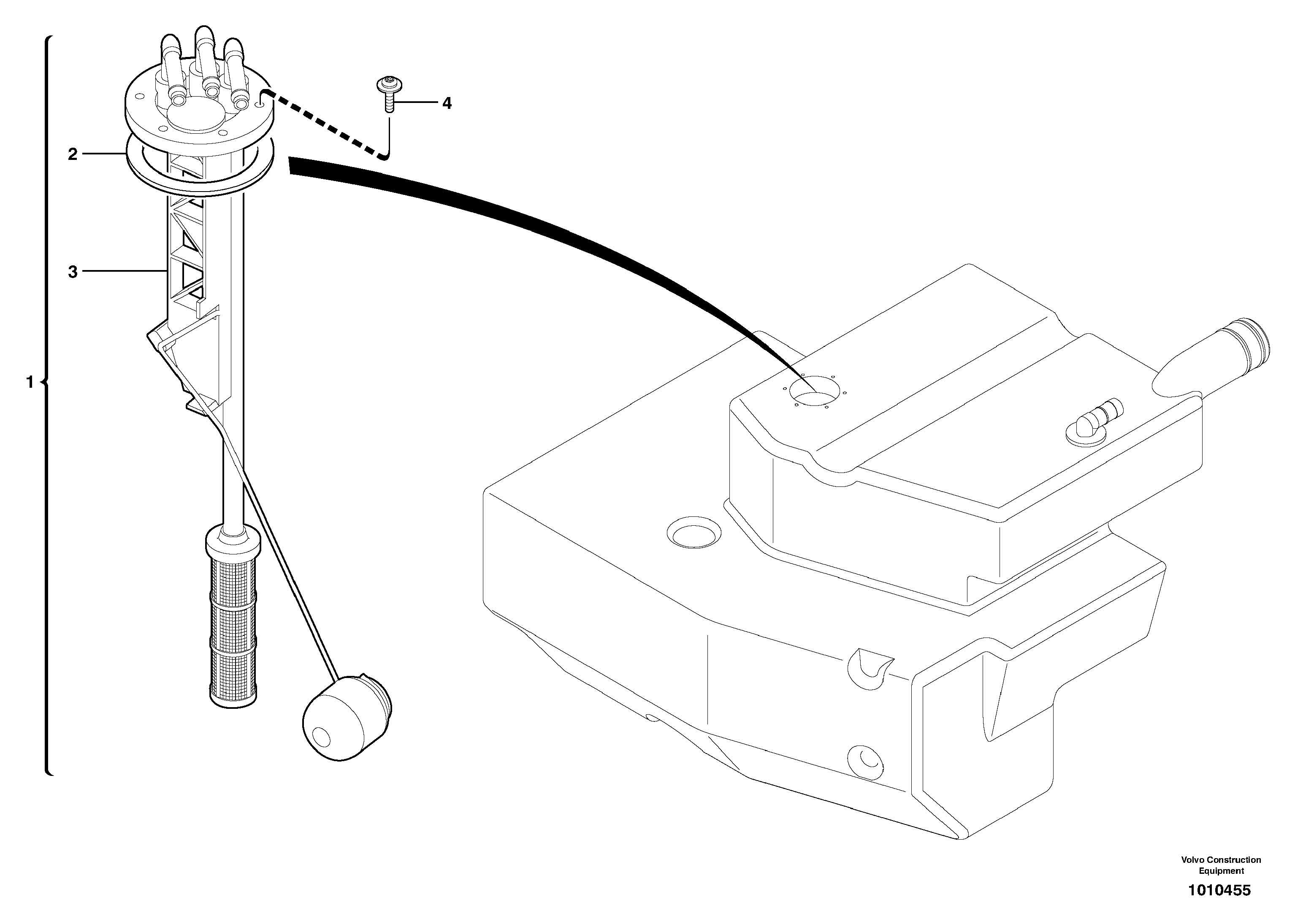 4

2

3

1

Volvo Construction Equipment

1010455