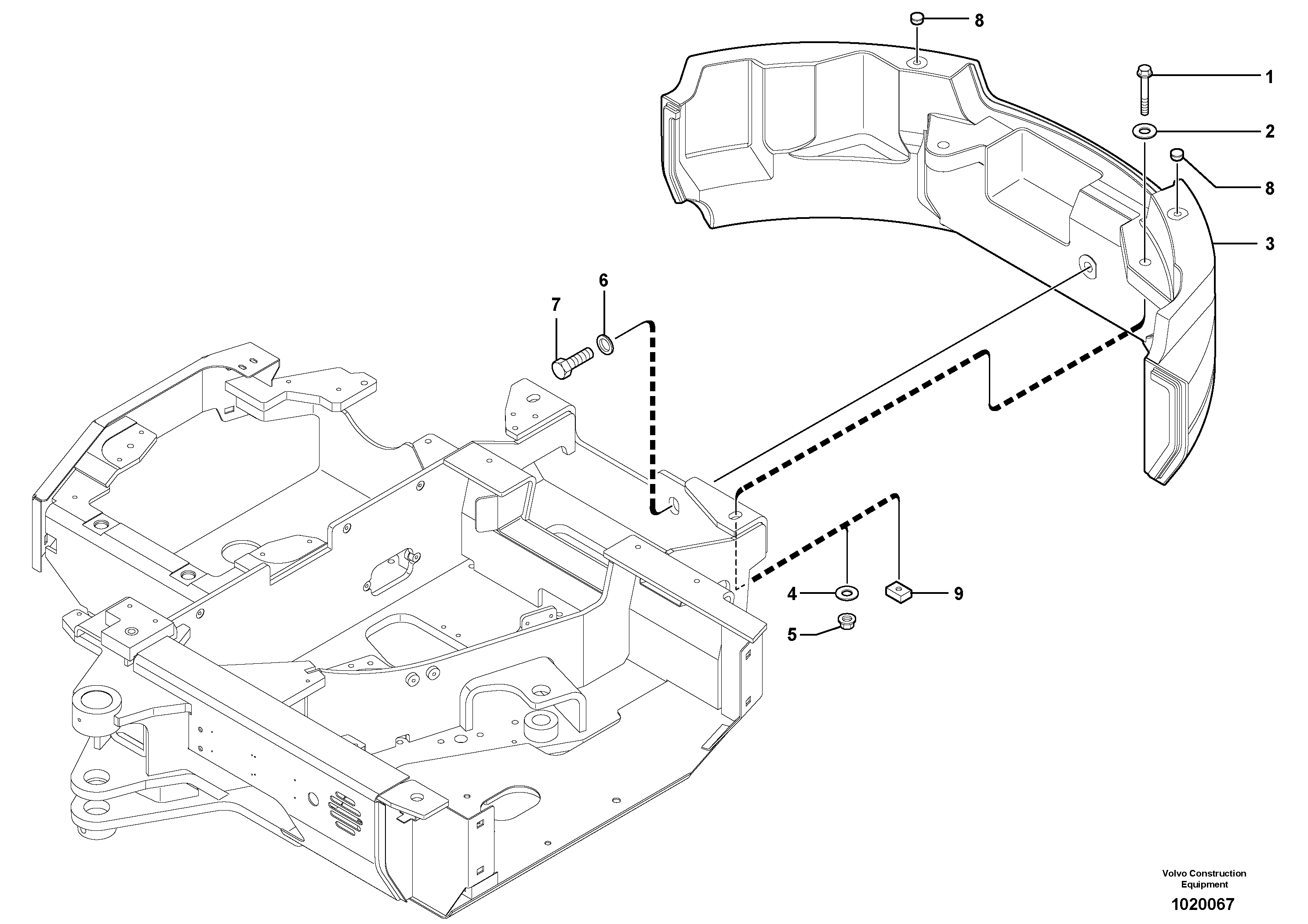 8
1
2
8
3
6
7
4
9
5
Volvo Construction Equipment
1020067