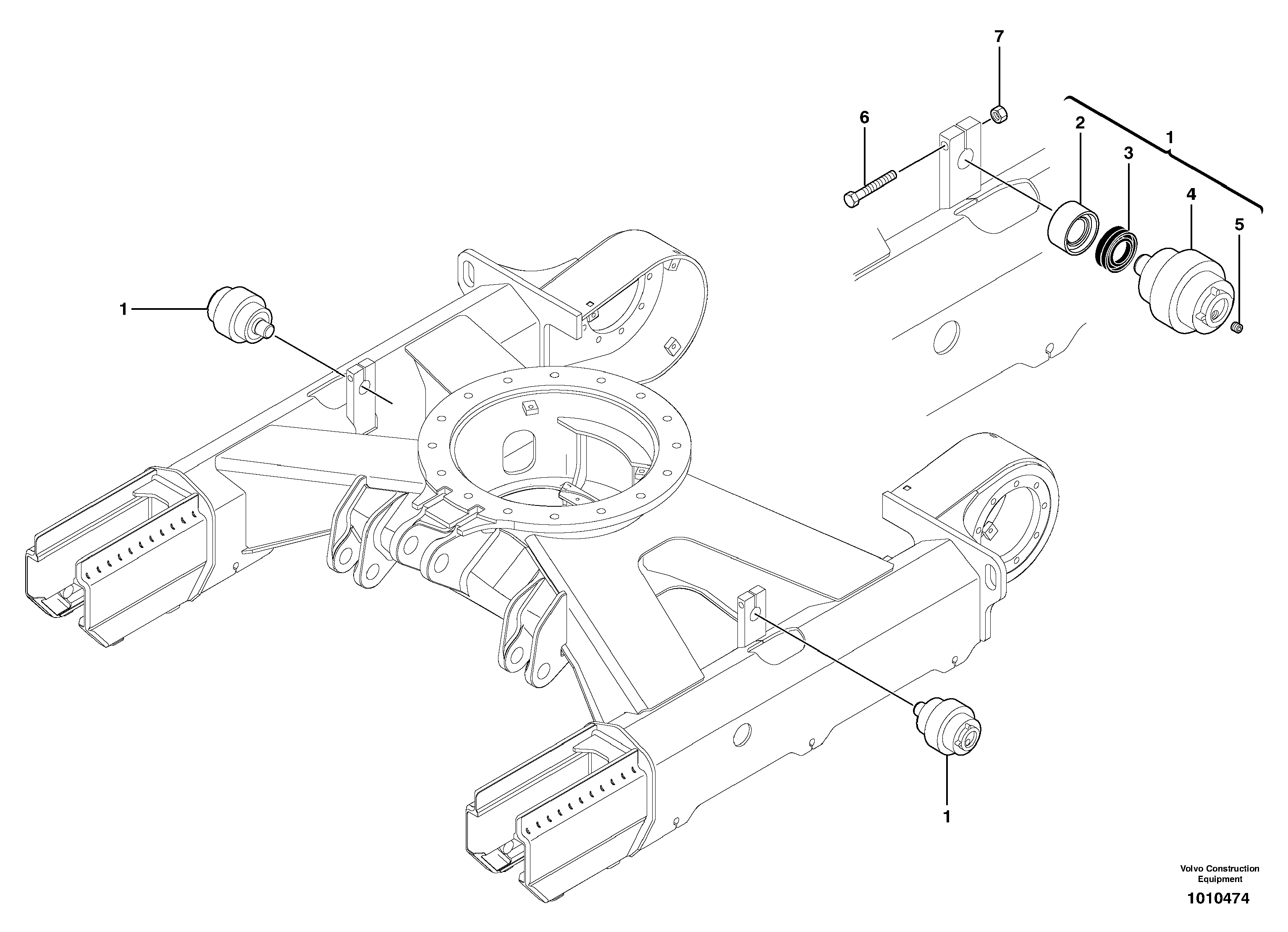 7

6

2

1

3

4

5

1

1

Volvo Construction Equipment

1010474