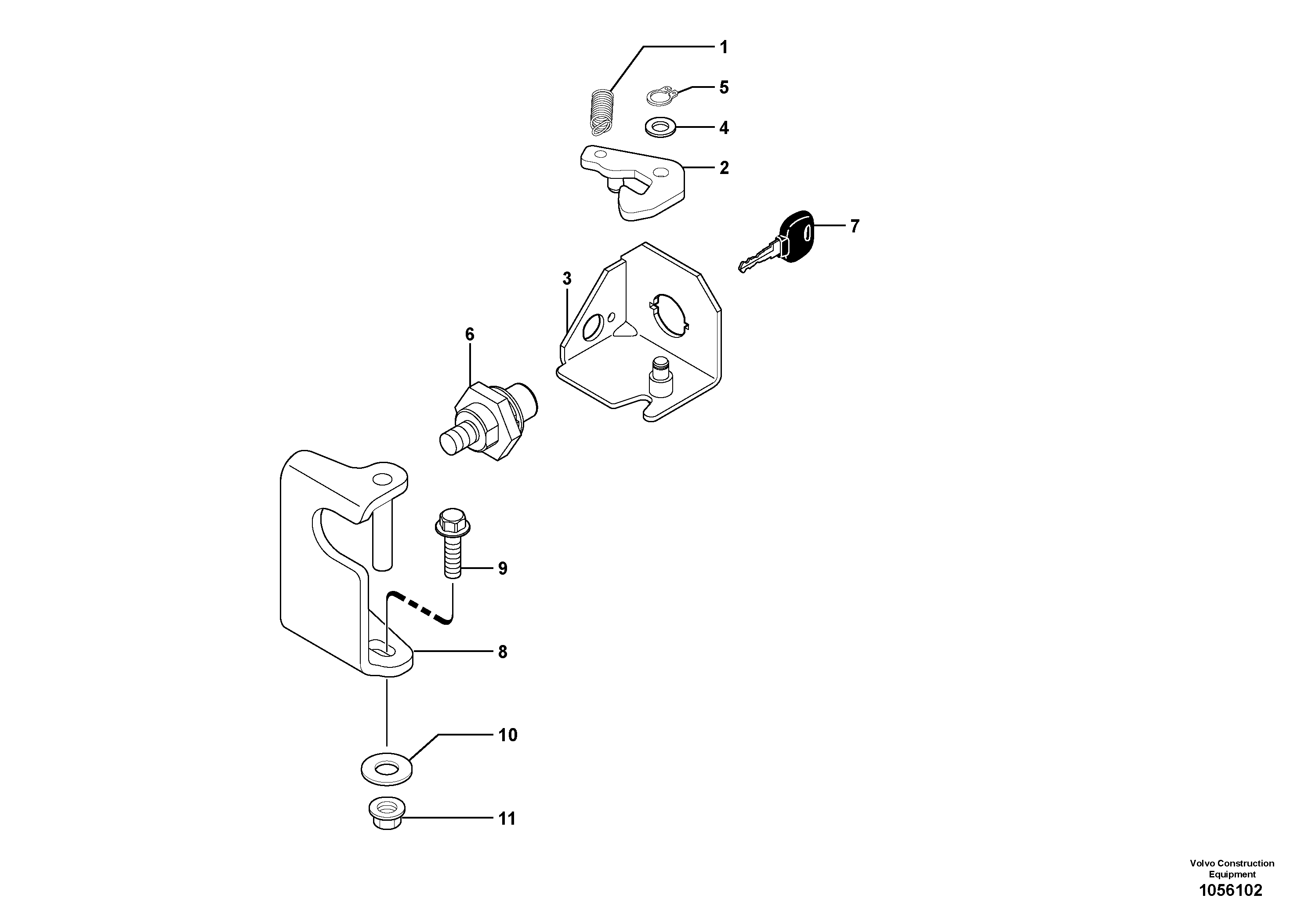 1
5
4
2
7
3
6
9
8
10
11

Volvo Construction Equipment
1056102