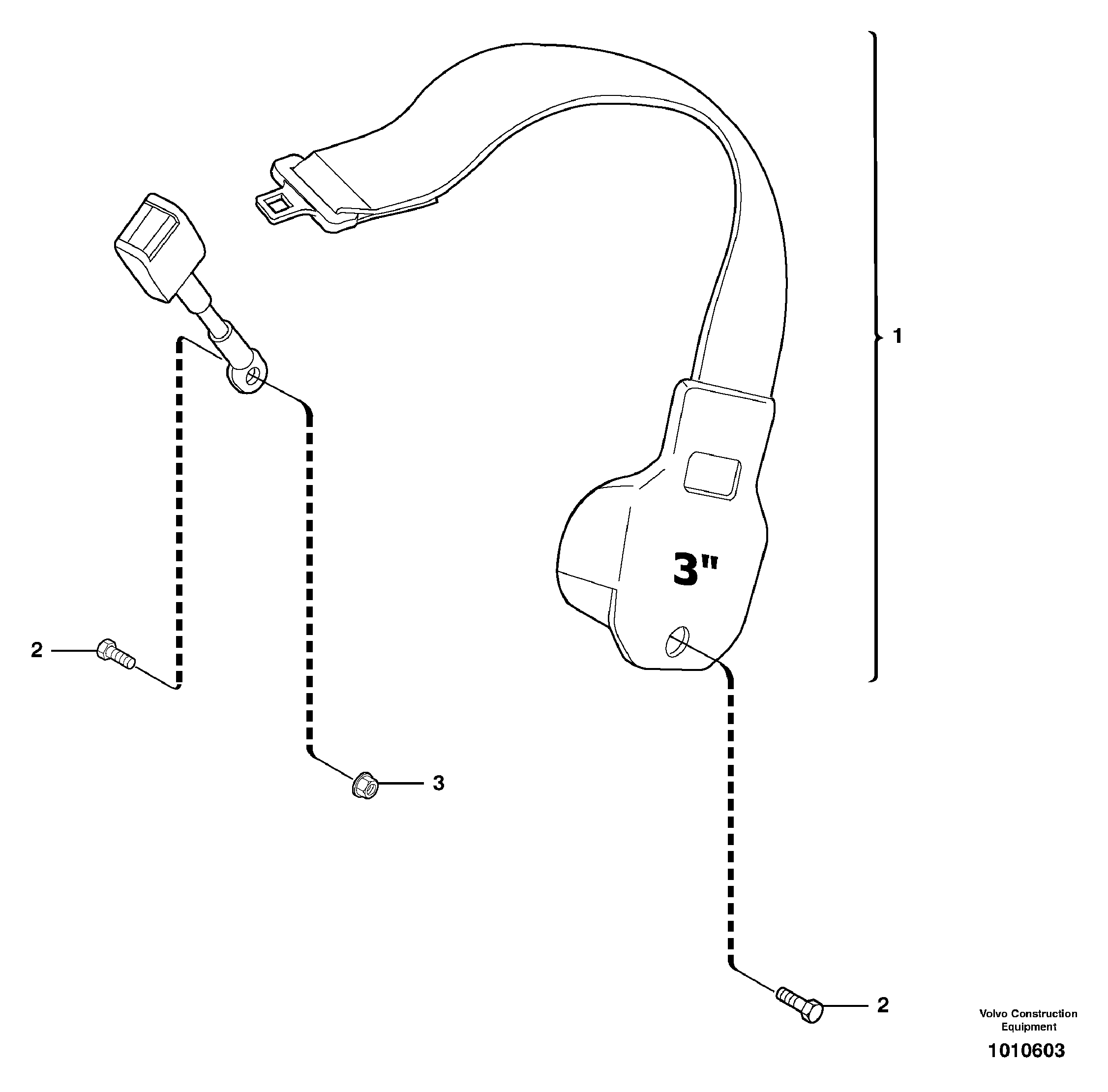 1

3"

2

3

2

Volvo Construction Equipment

1010603