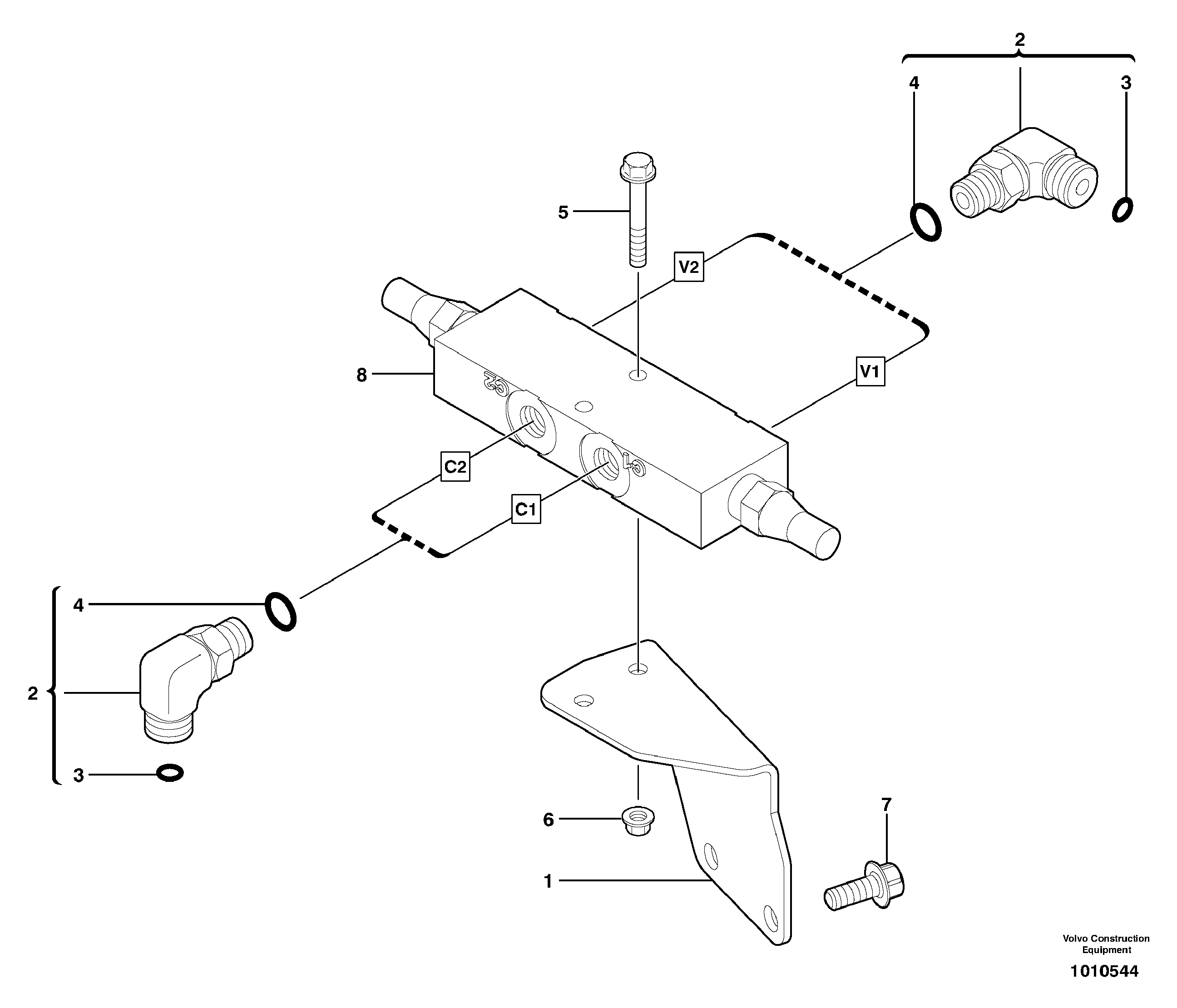 2

4

3

5

V2

V1

8

C2

C1

C2

C1

4

2

3

6

7

1

Volvo Construction Equipment

1010544