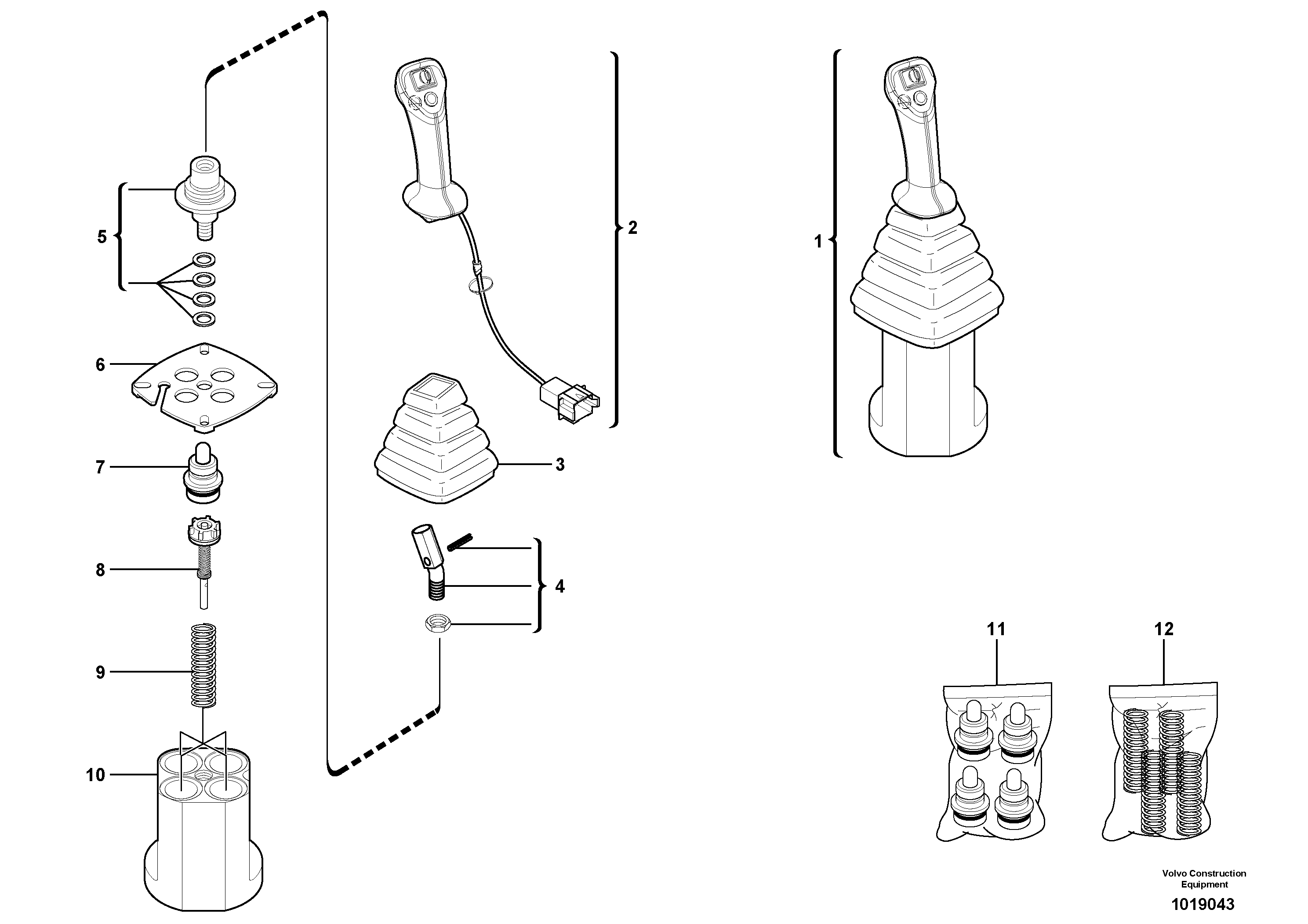 5
6
7
8
9
10
2
3
4
1
11
12
Volvo Construction Equipment
1019043