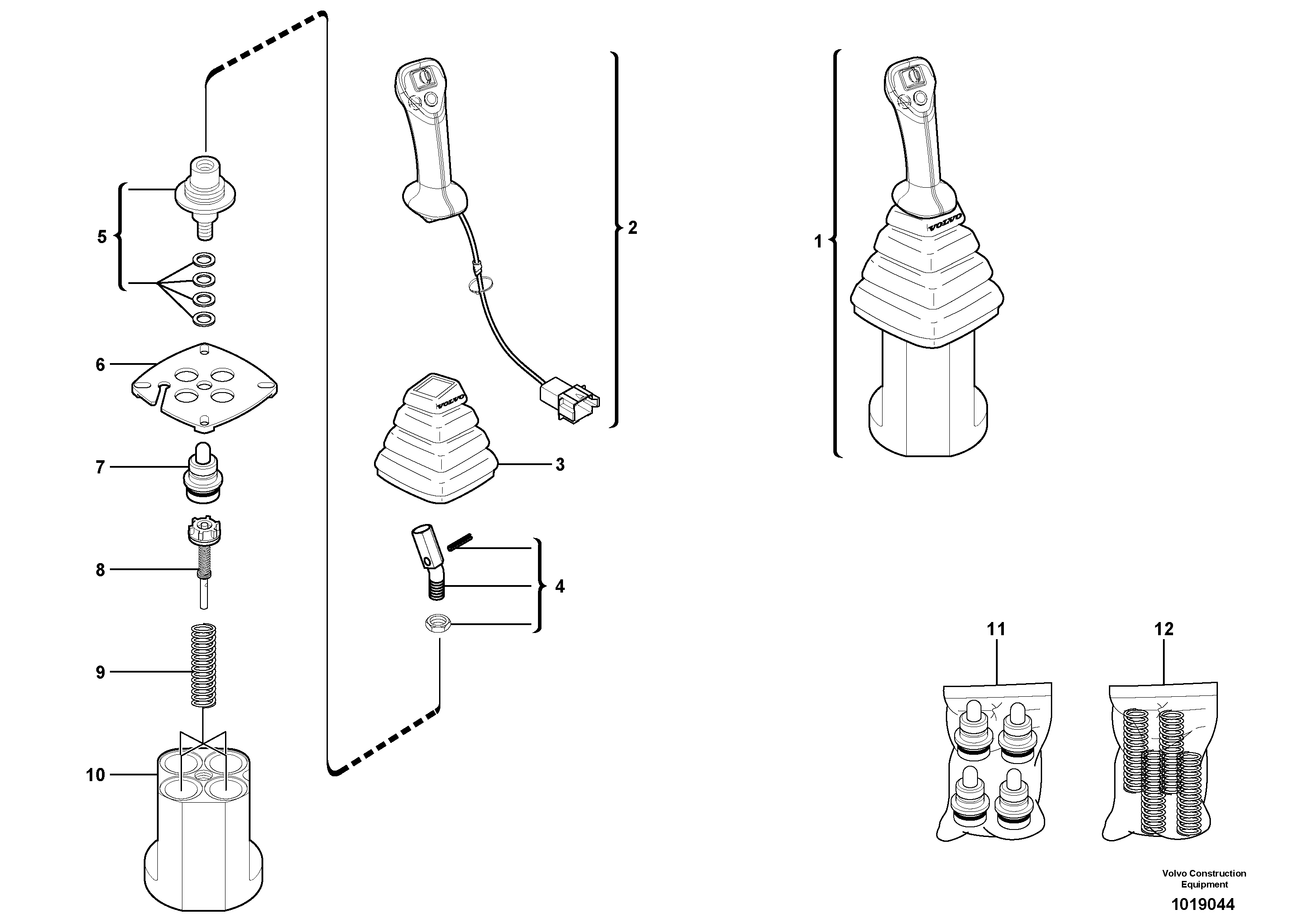 5

6

7

8

9

10

2

VOLVO

3

4

1

VOLVO

11

12

Volvo Construction Equipment

1019044