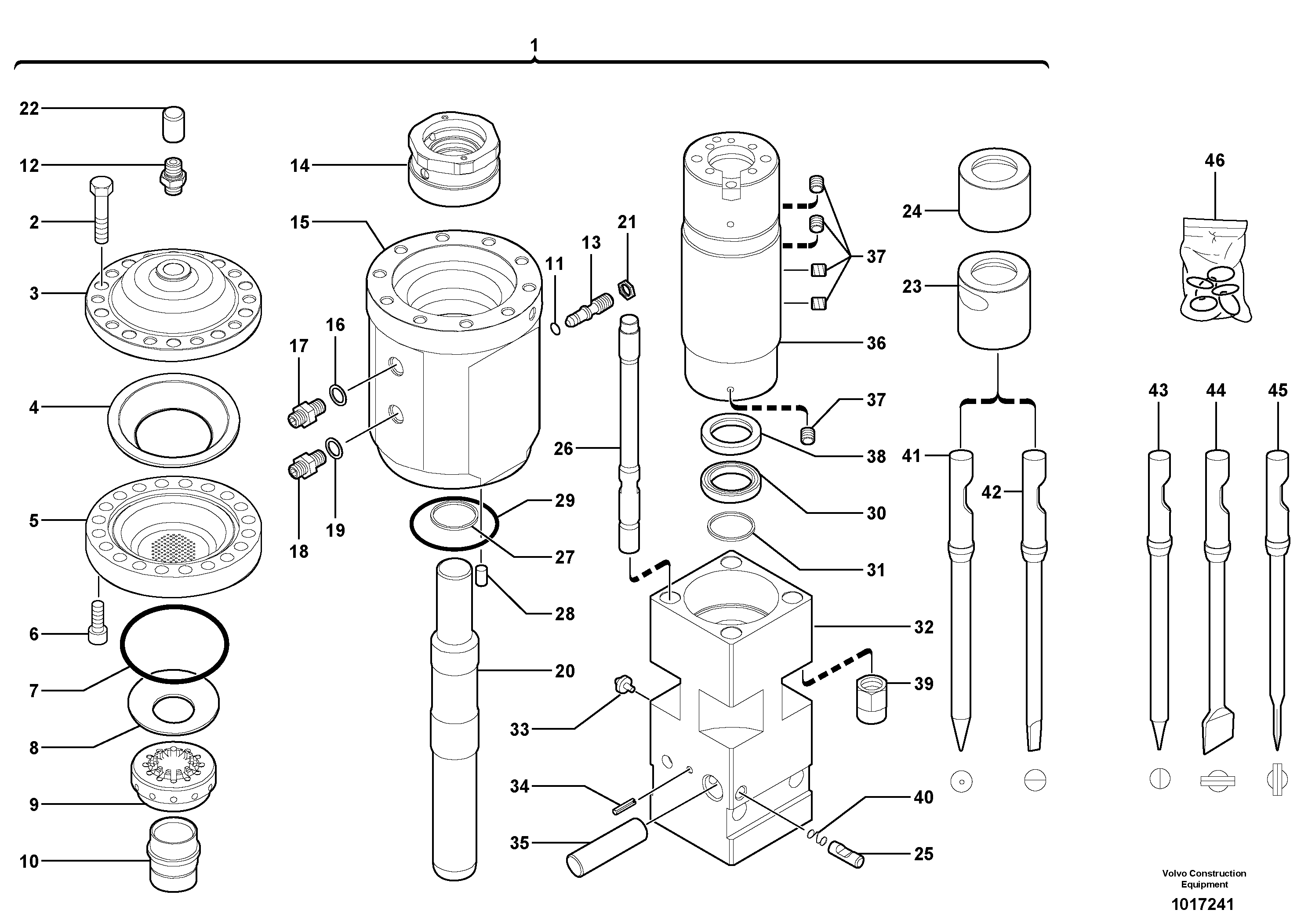 1

22
12
2
3
4
5
6
7
8
9
10

14
15
17
16
18
19
11
13
21
26
29
27
28
20
33
34
35

37
36
37
38
30
31
32
39
40
25

24
23
41
42

46
43
44
45

Volvo Construction Equipment
1017241