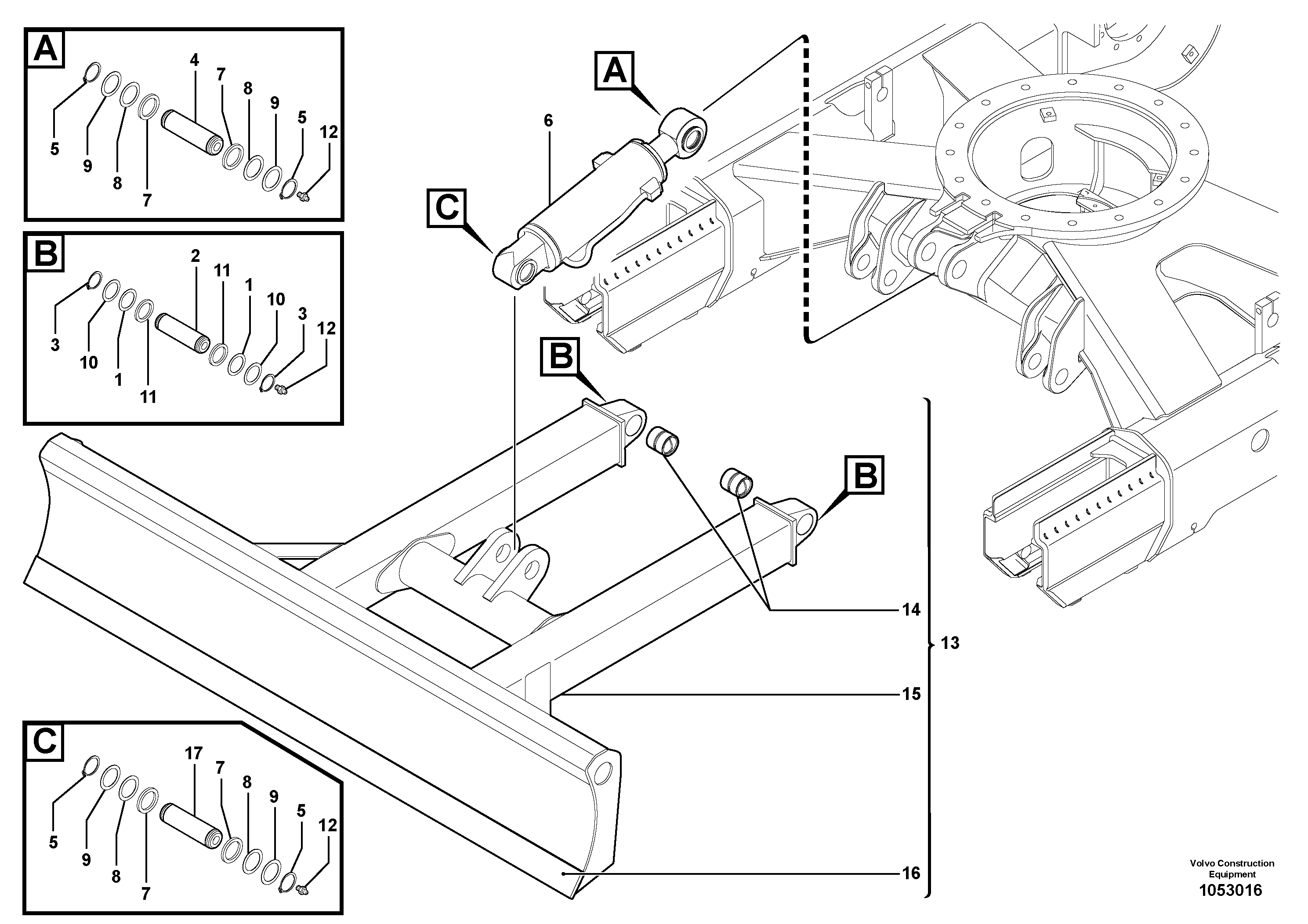 A
4
7
8
9
5
12
5
9
8
7

B
2
11
1
10
3
12
3
10
1
11

A
6
C
B
B
14
13
15
16

C
17
7
8
9
5
12
5
9
8
7

Volvo Construction Equipment
1053016