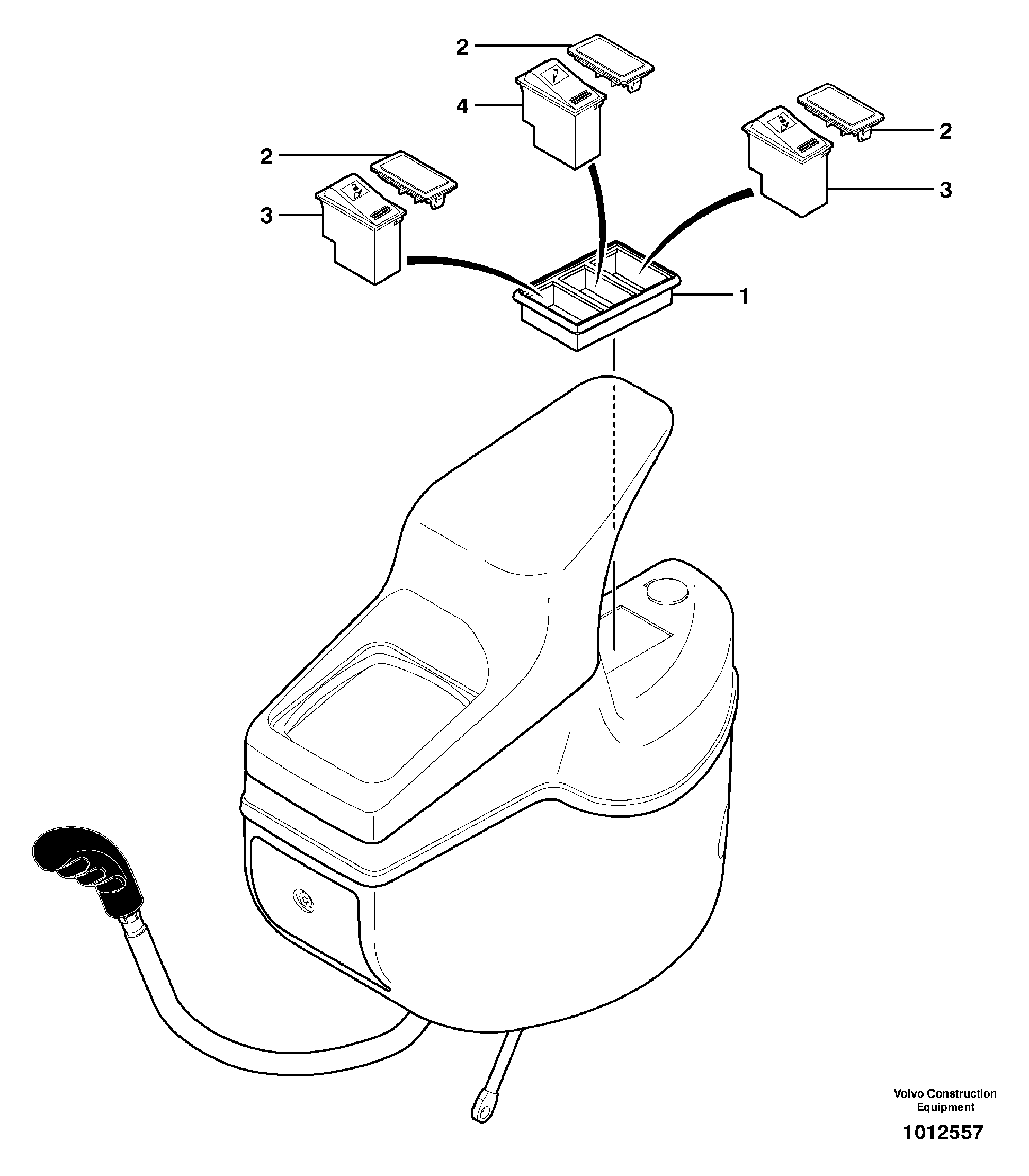 2
4
2
2
3
3
1

Volvo Construction Equipment
1012557