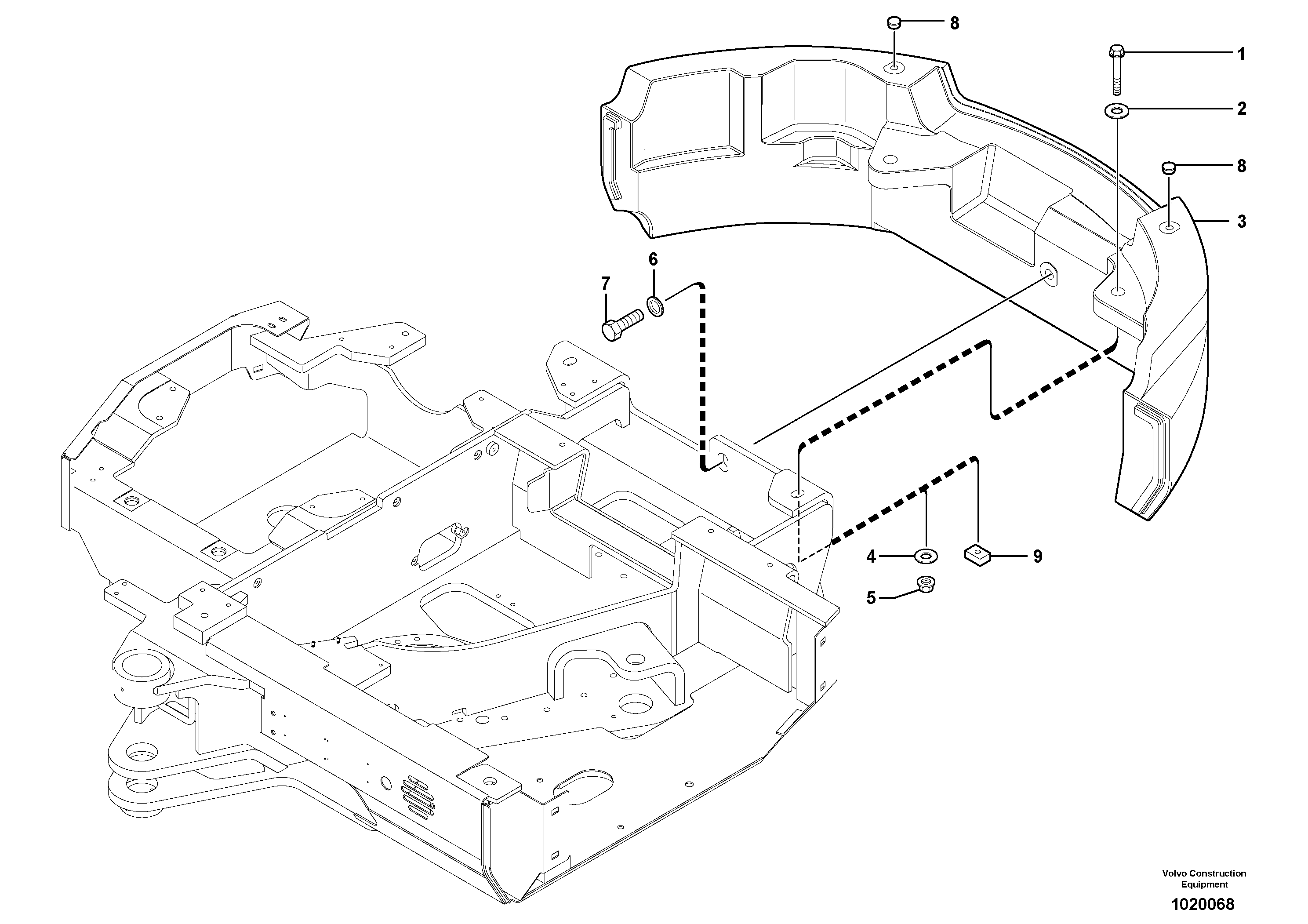 8
1
2
8
3
6
7
4
9
5
Volvo Construction Equipment
1020068