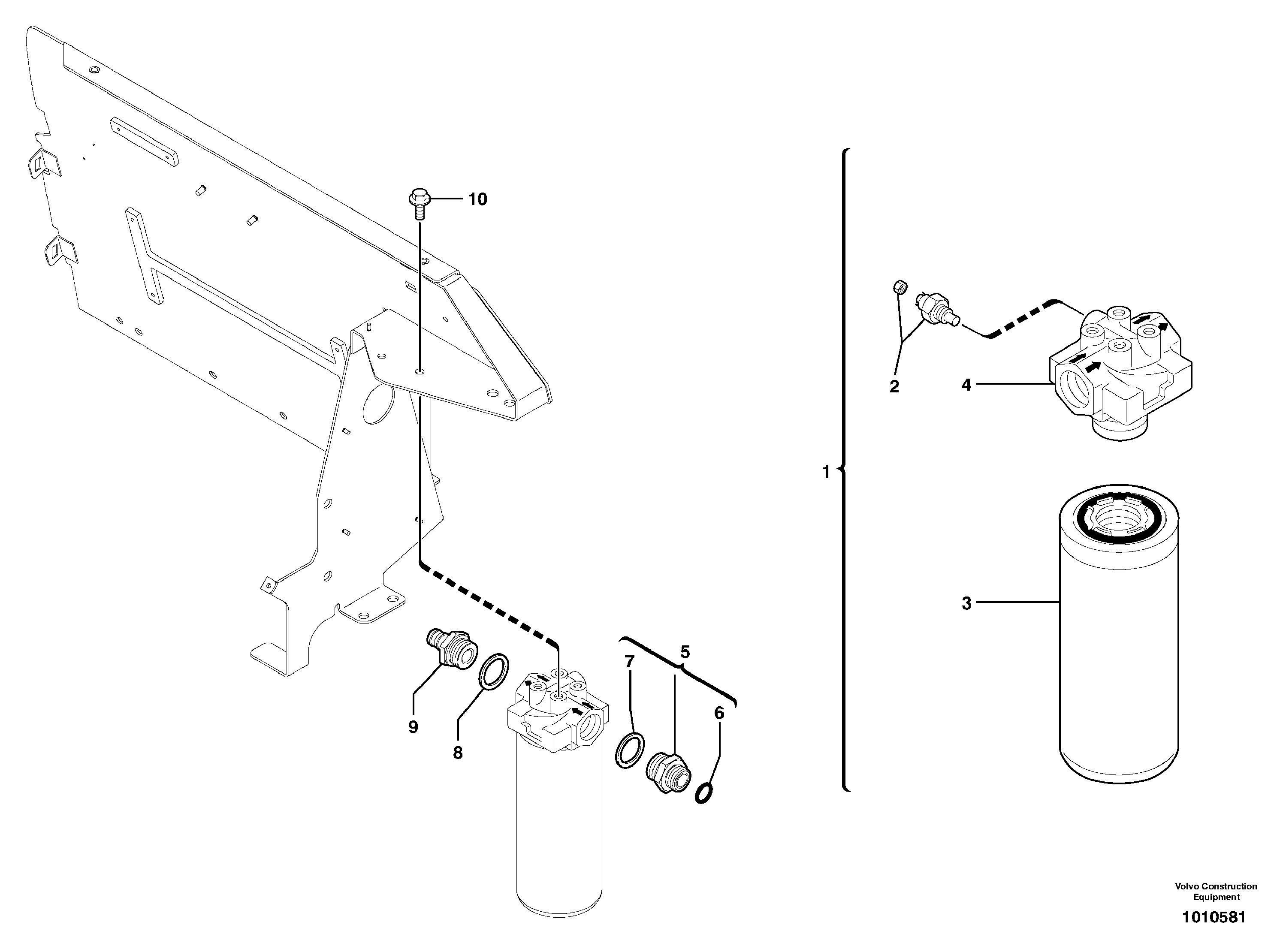 10

2

4

1

3

5

7

6

9

8

Volvo Construction Equipment

1010581