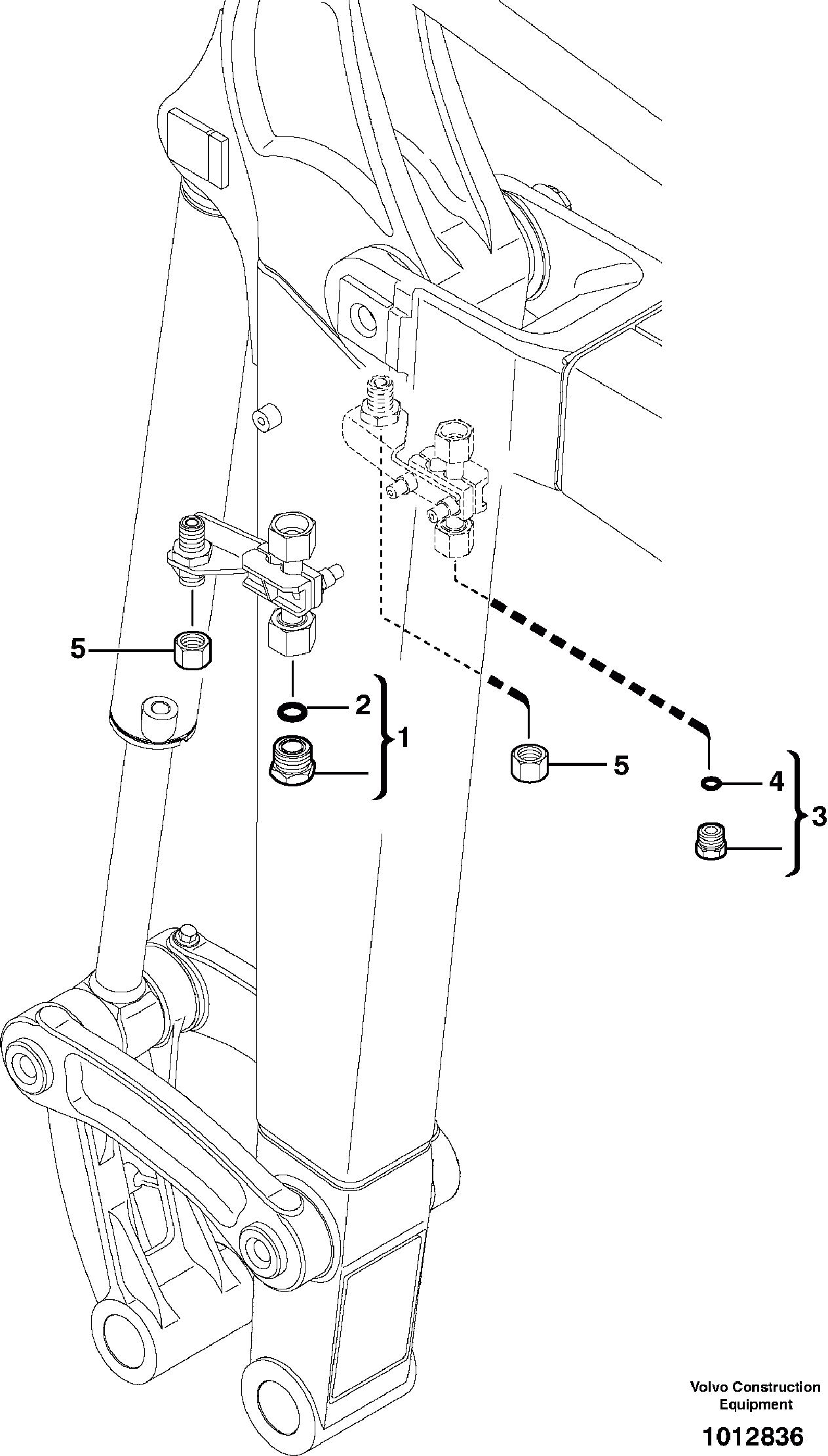 5
2
1
5
4
3

Volvo Construction Equipment

1012836