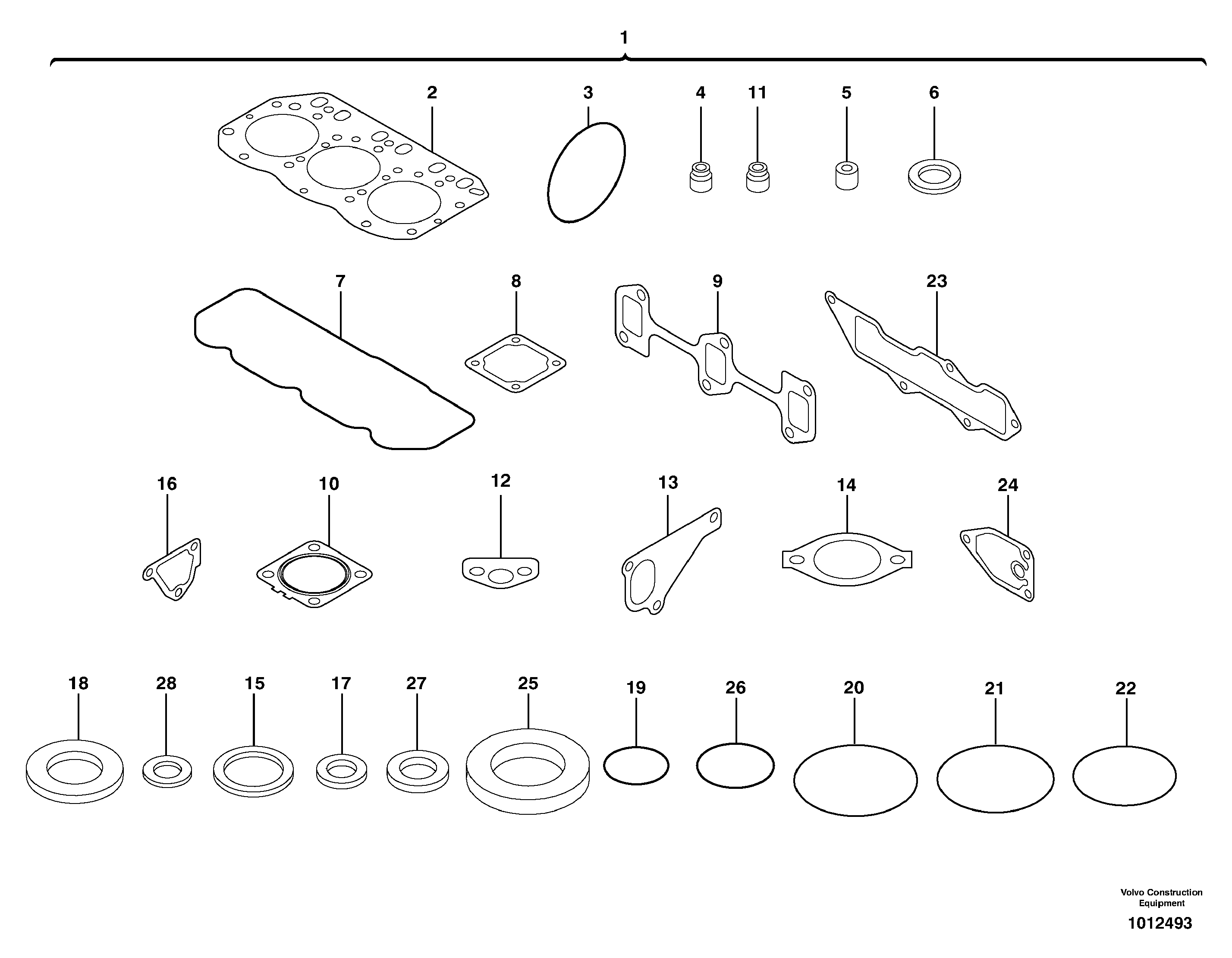 1

2 3 4 11 5 6

7 8 9 23

16 10 12 13 14 24

18 28 15 17 27 25 19 26 20 21 22

Volvo Construction Equipment

1012493