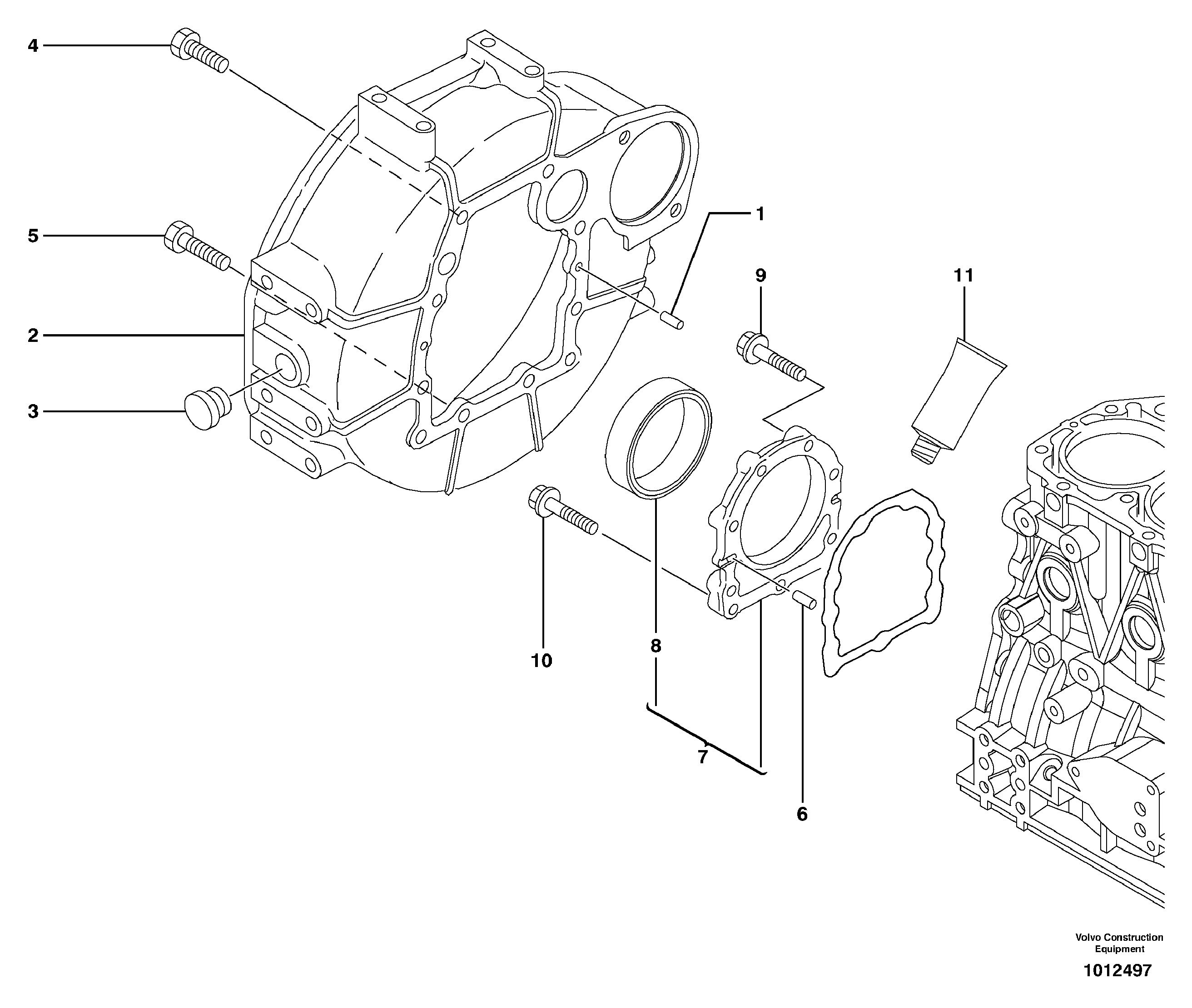 4

5

2

3

1

9

11

10

8

7

6

Volvo Construction Equipment

1012497