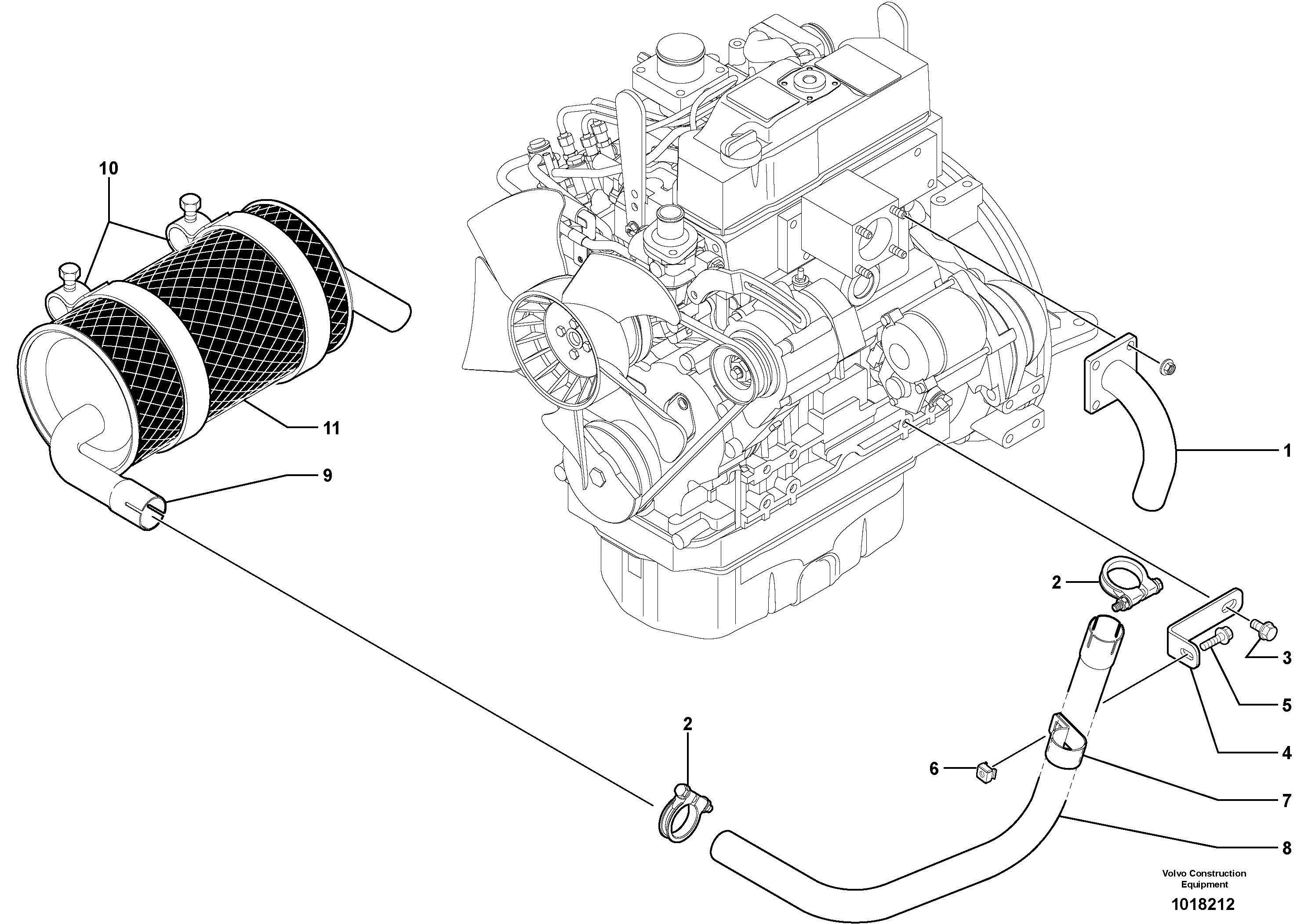 10

11

9

1

2

3

5

4

2

6

7

8

Volvo Construction Equipment

1018212