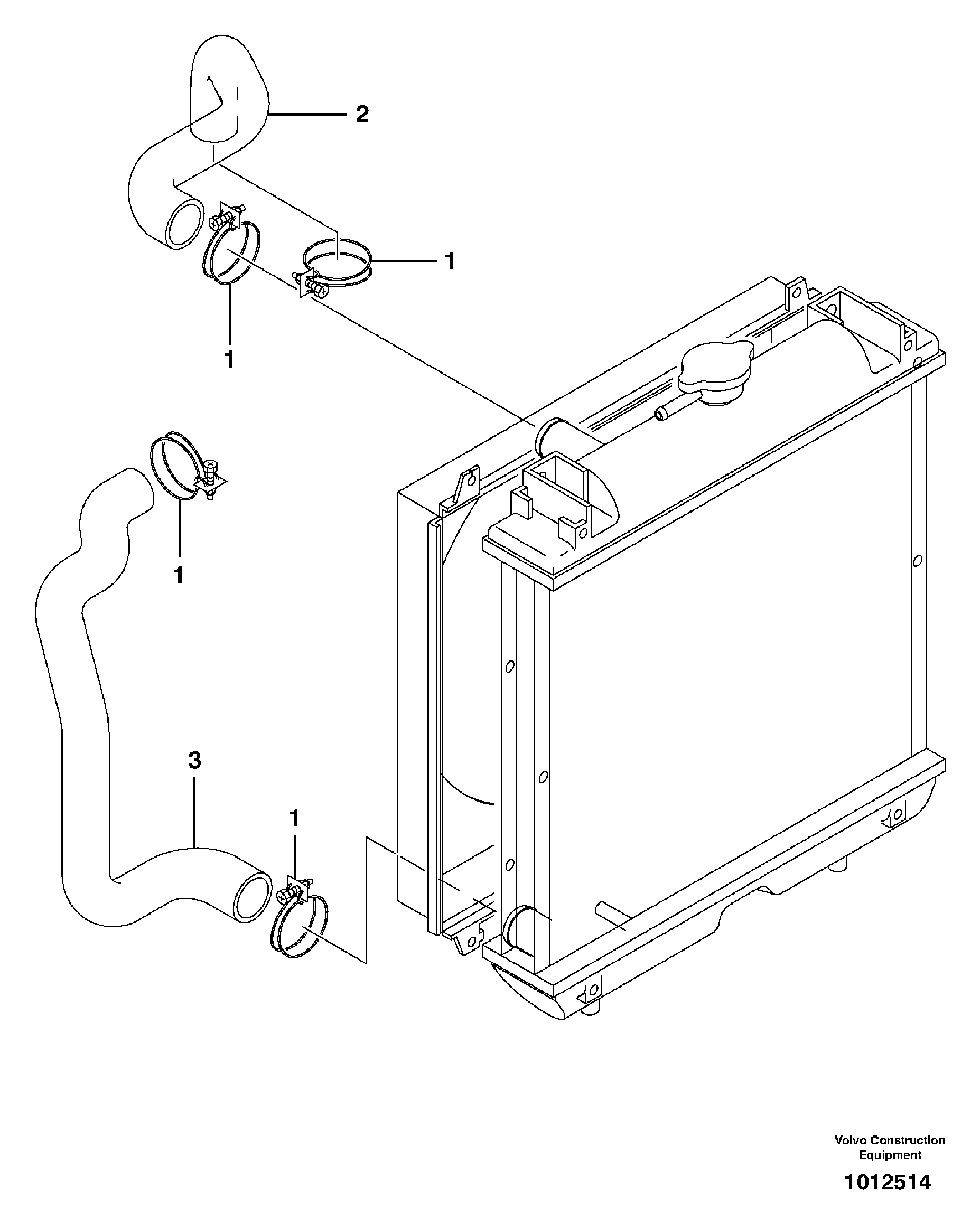 2

1

1

1

3

1

Volvo Construction Equipment

1012514