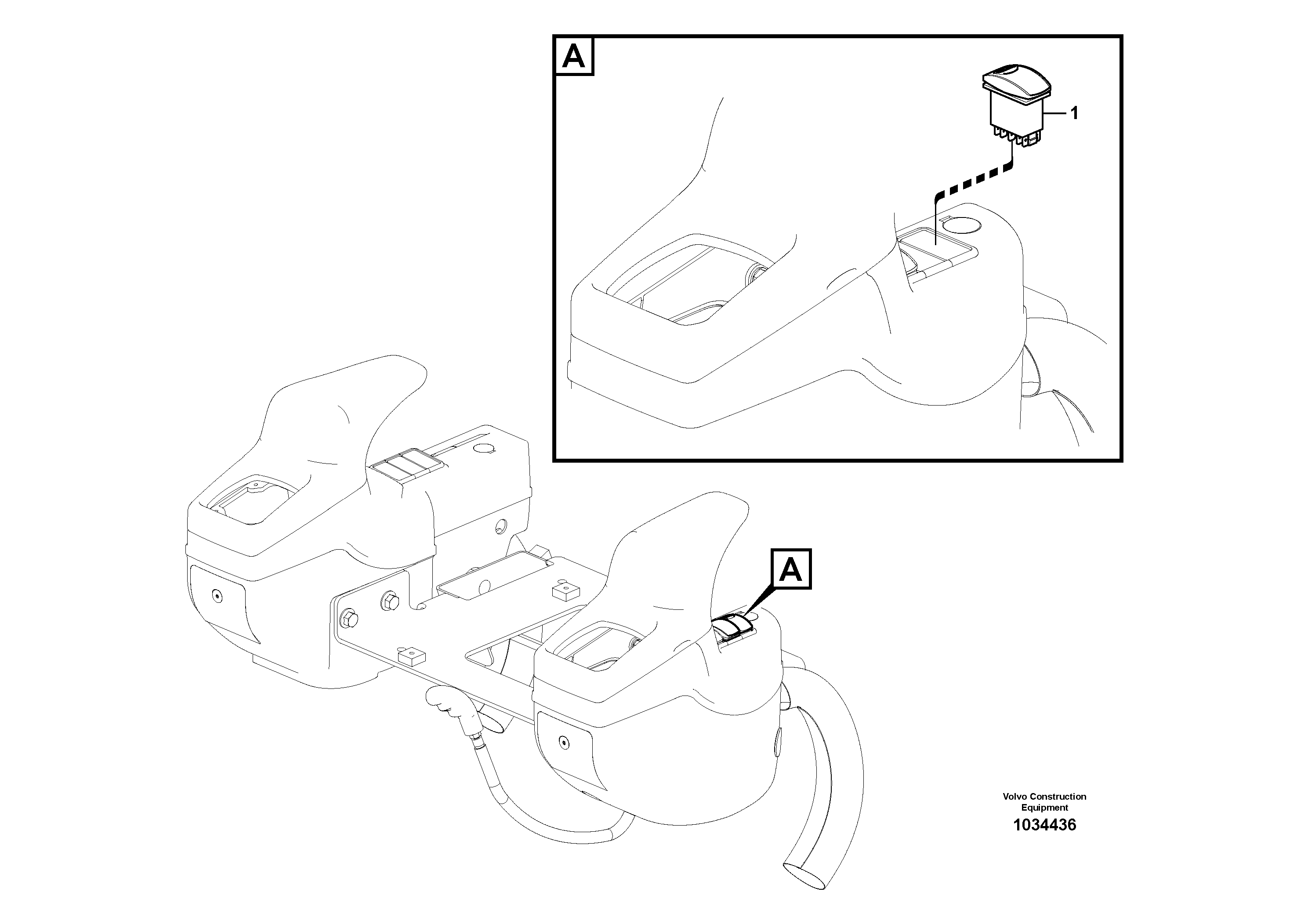 A

1

A

Volvo Construction Equipment

1034436