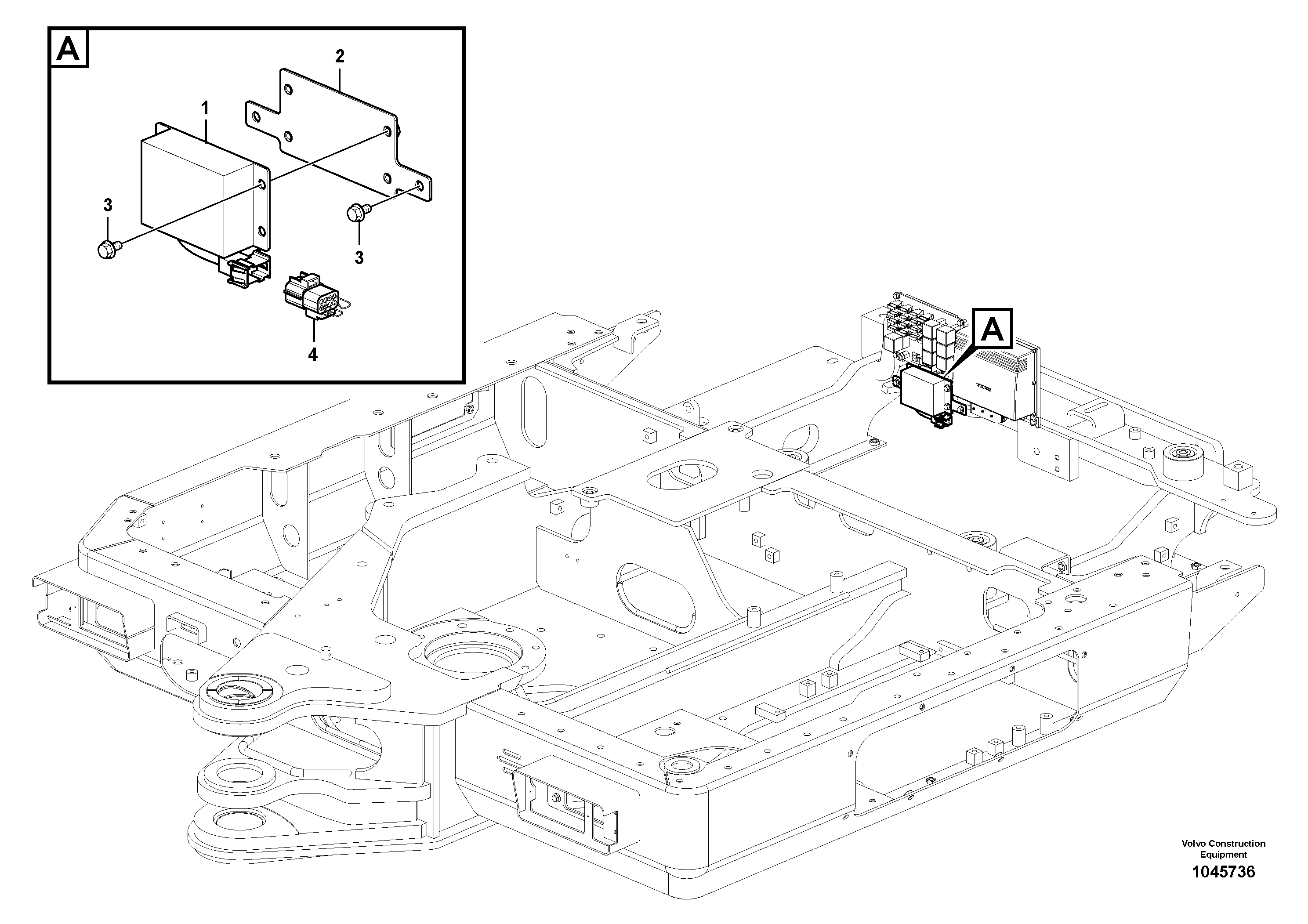 A

2

1

3

3

4

A

VOLVO

Volvo Construction Equipment

1045736