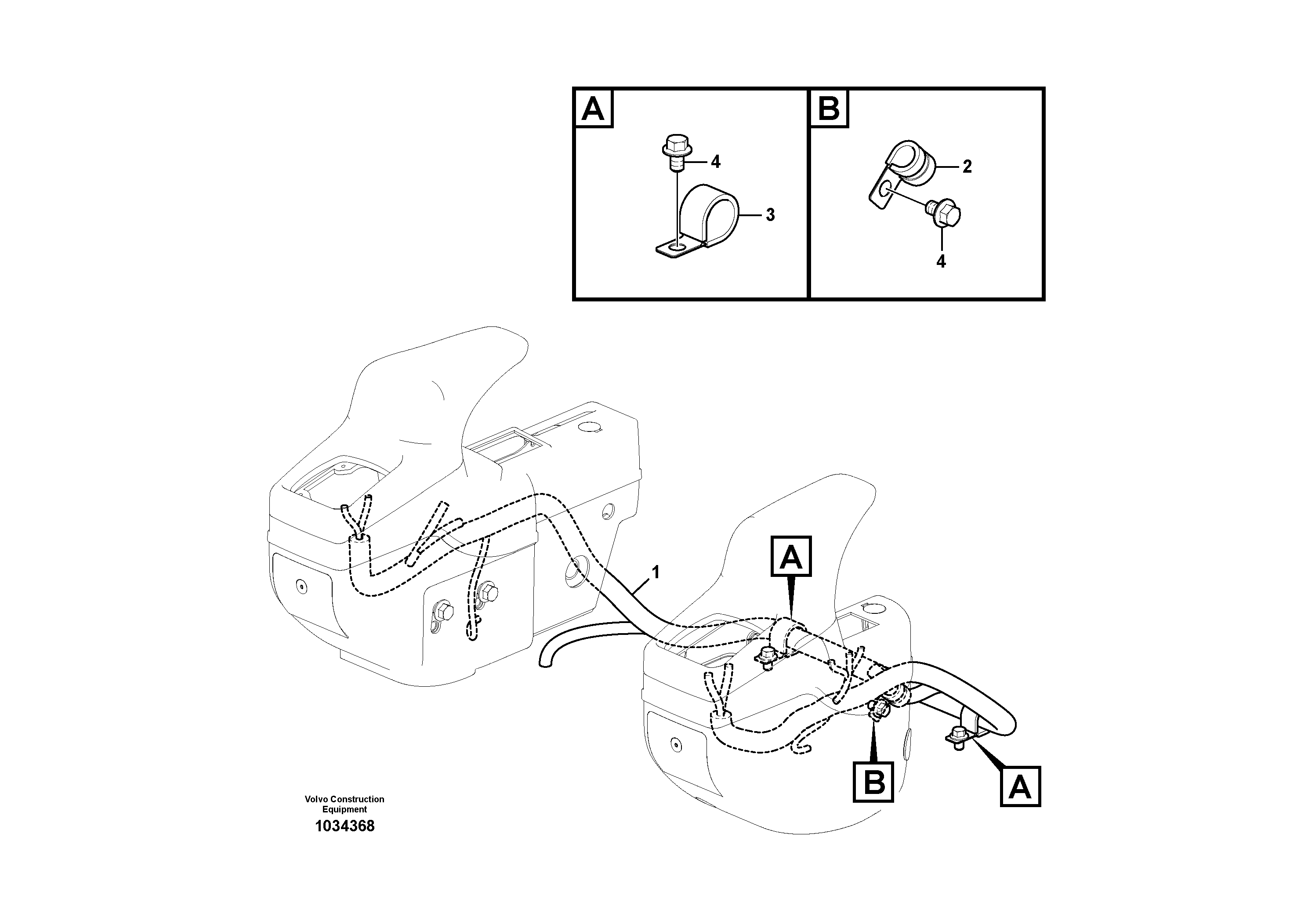 A
4
3
B
2
4
1
A
B
A
Volvo Construction Equipment
1034368