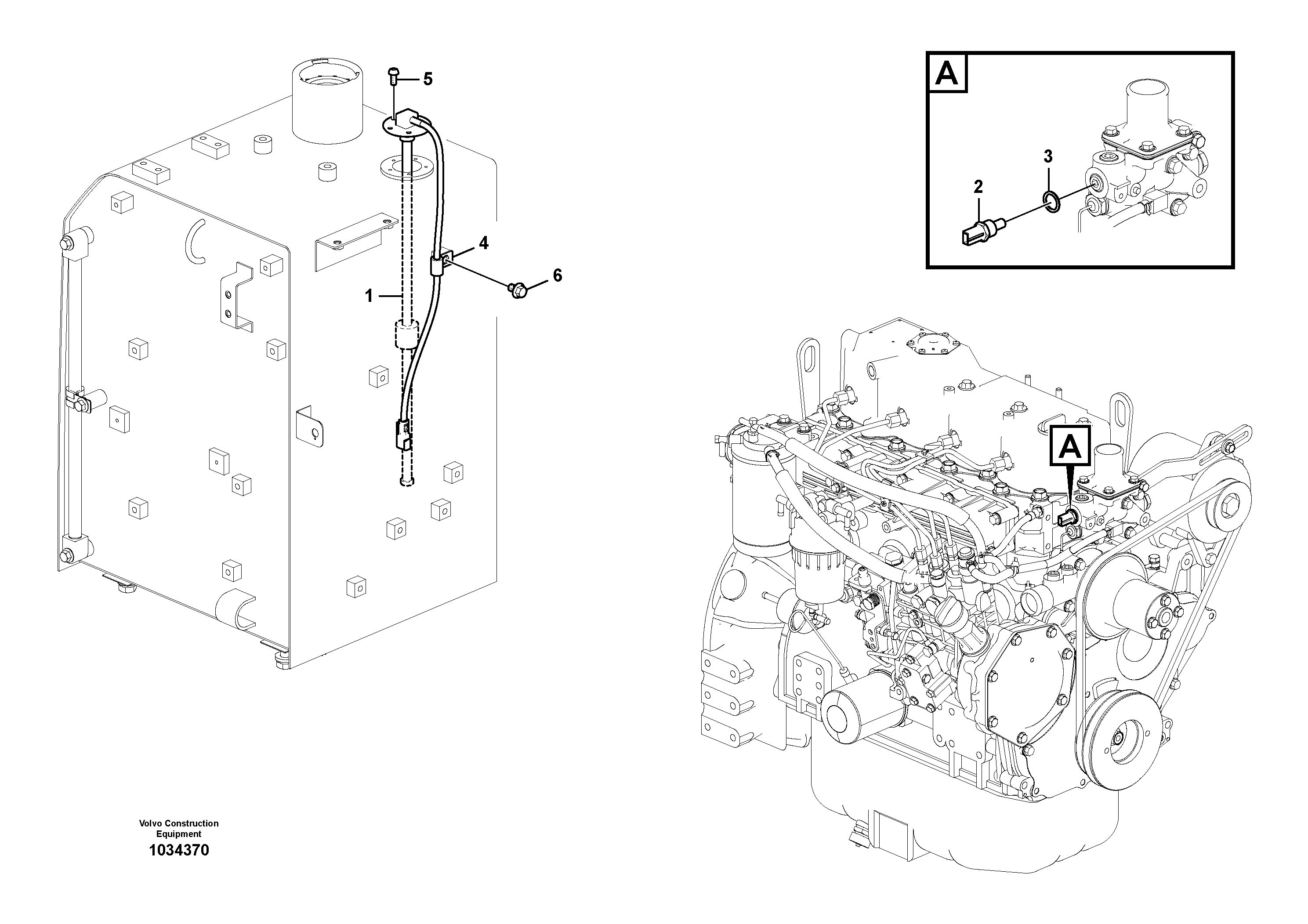 5

4

6

1

A

3

2

A

Volvo Construction Equipment
1034370