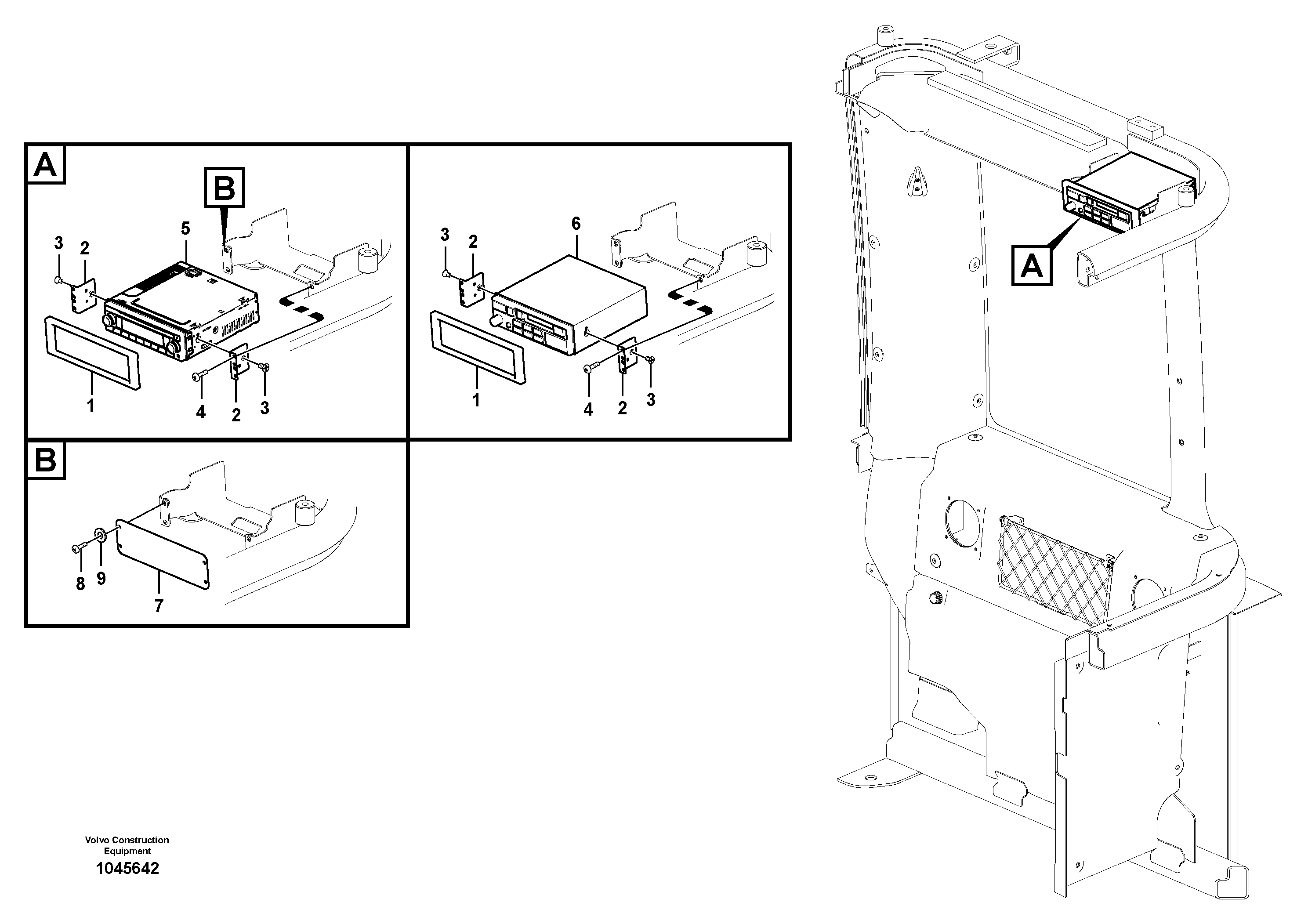 A

B

3
2
5
1
4
2
3

3
2
6
1
4
2
3

B

8
9
7

A

Volvo Construction Equipment
1045642