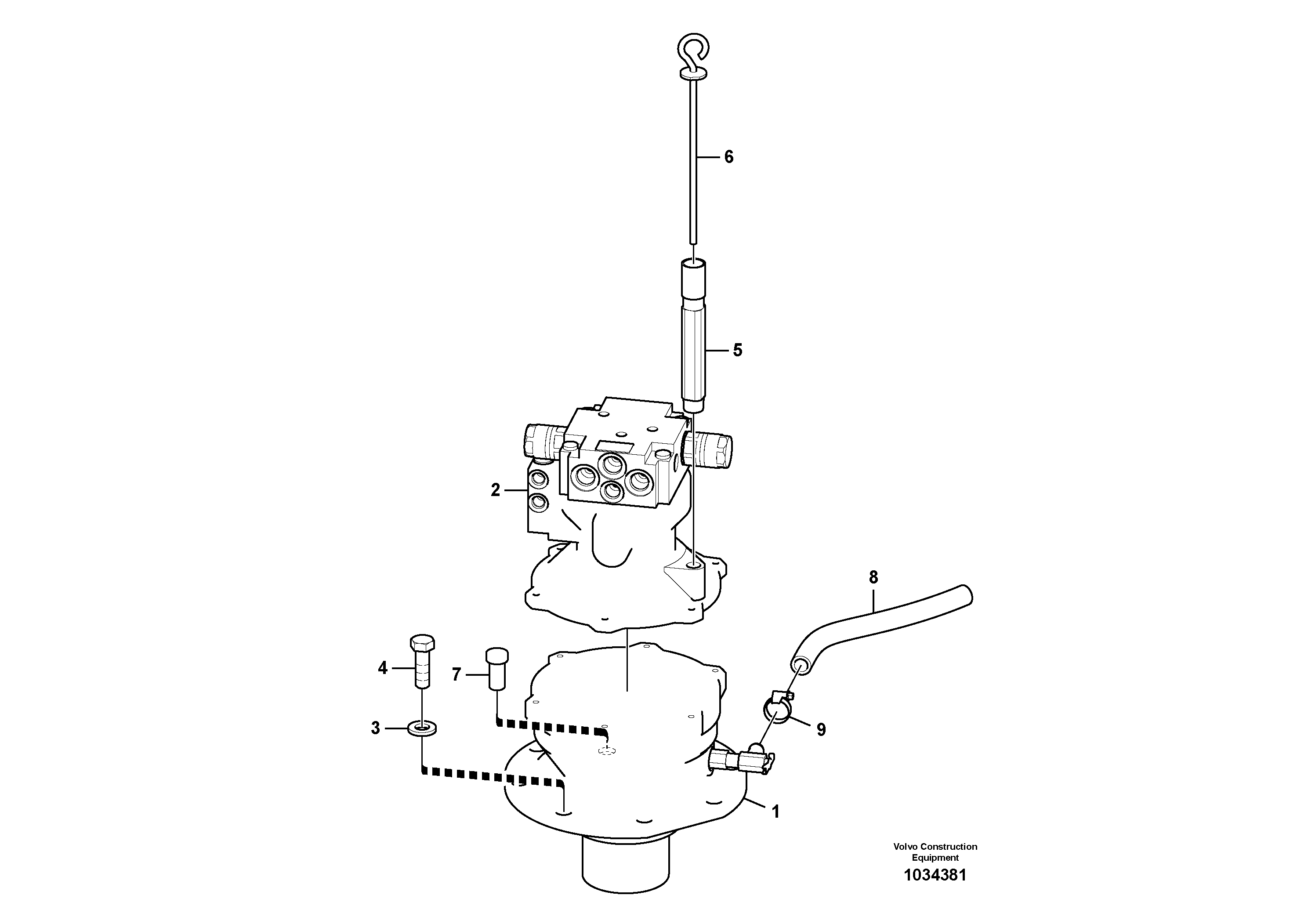 6

5

2

8

4

7

3

9

1

Volvo Construction Equipment
1034381