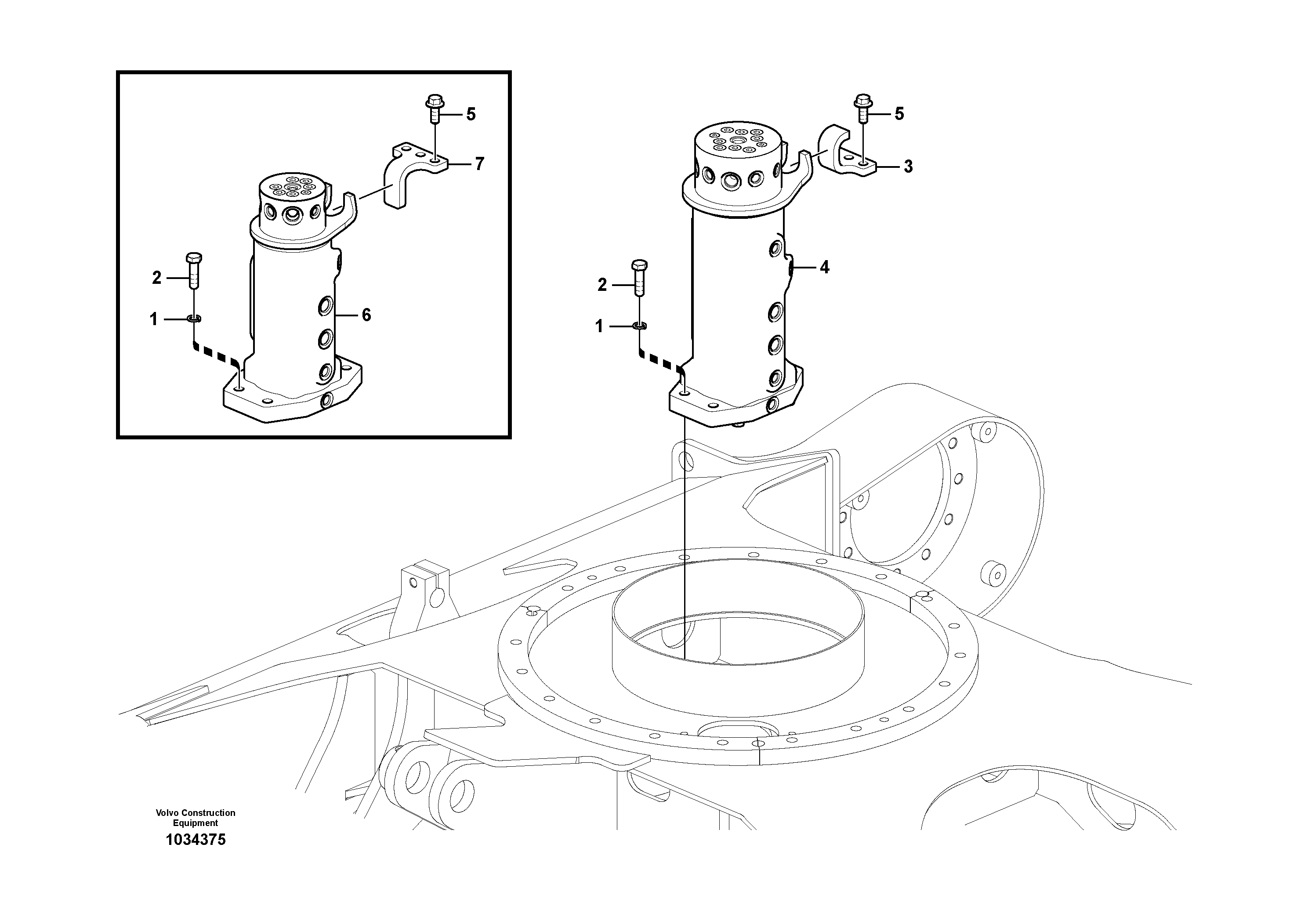 5
7
2
1
6
5
3
4
2
1
Volvo Construction Equipment
1034375