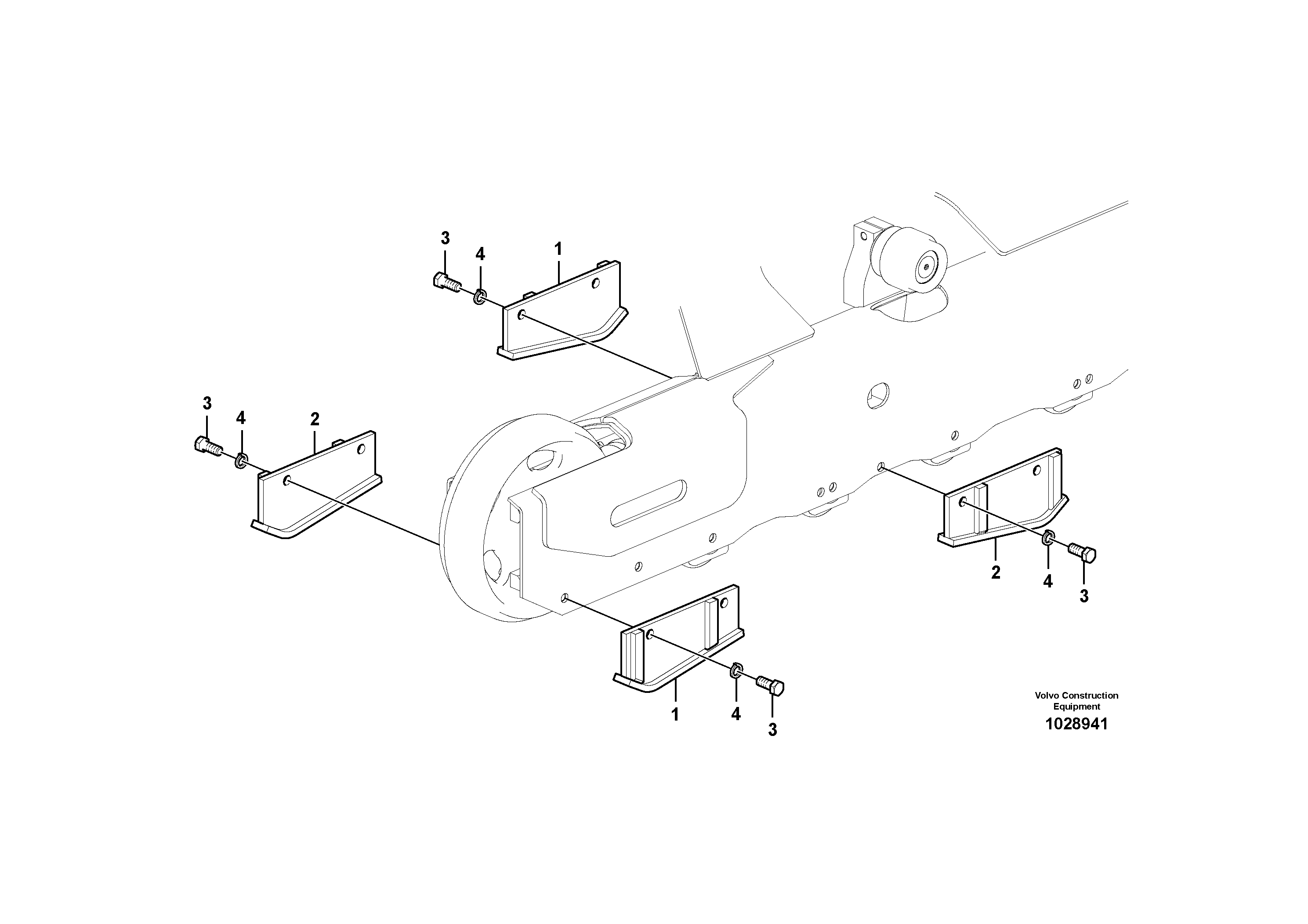 3
4
1
3
4
2
2
4
3
1
4
3
Volvo Construction Equipment
1028941