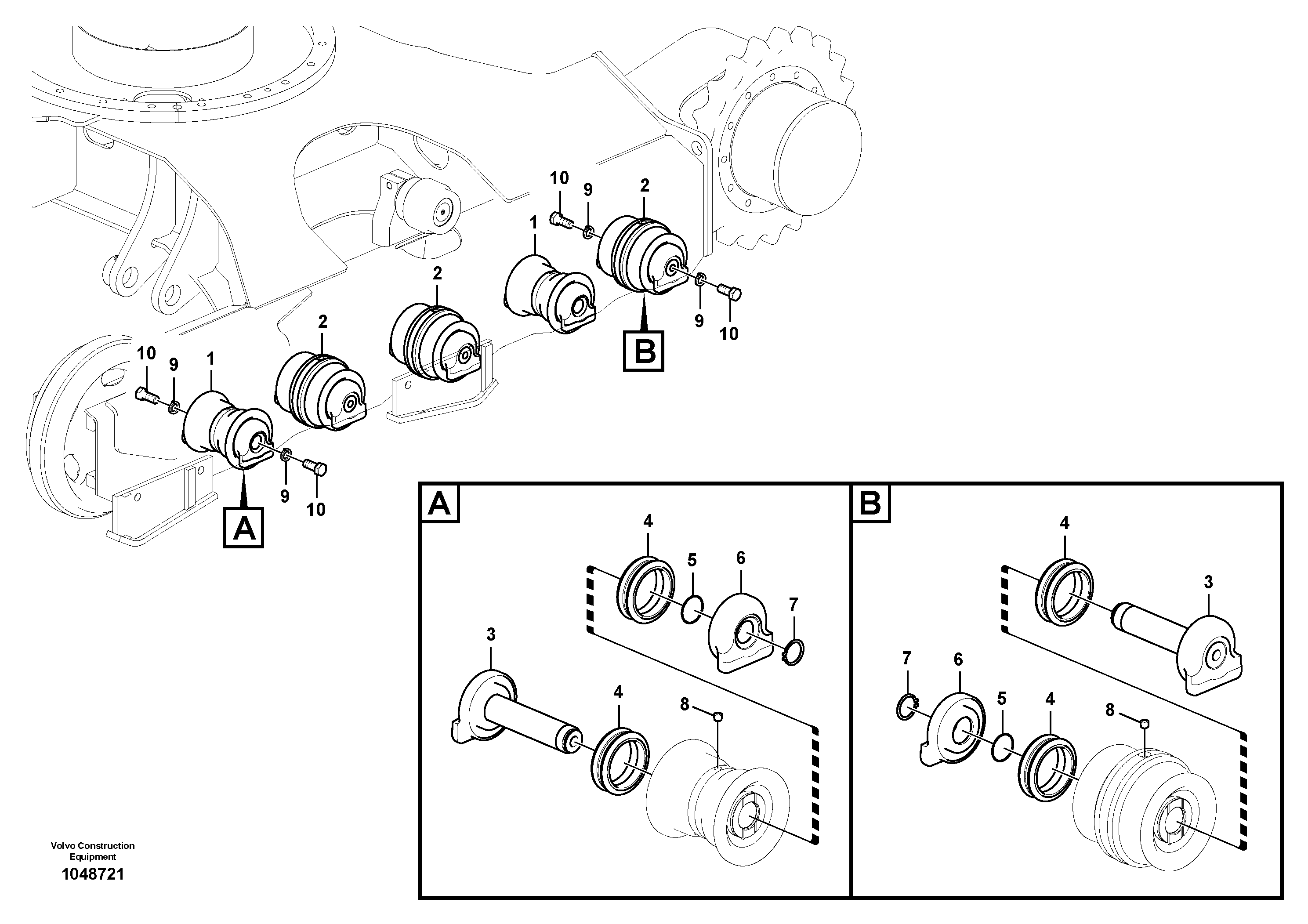 10
9
2
1
2
2
9
10
B
10
9
1
9
10
A

A
4
5
6
7
3
4
8

B
4
3
7
6
5
4
8

Volvo Construction Equipment
1048721