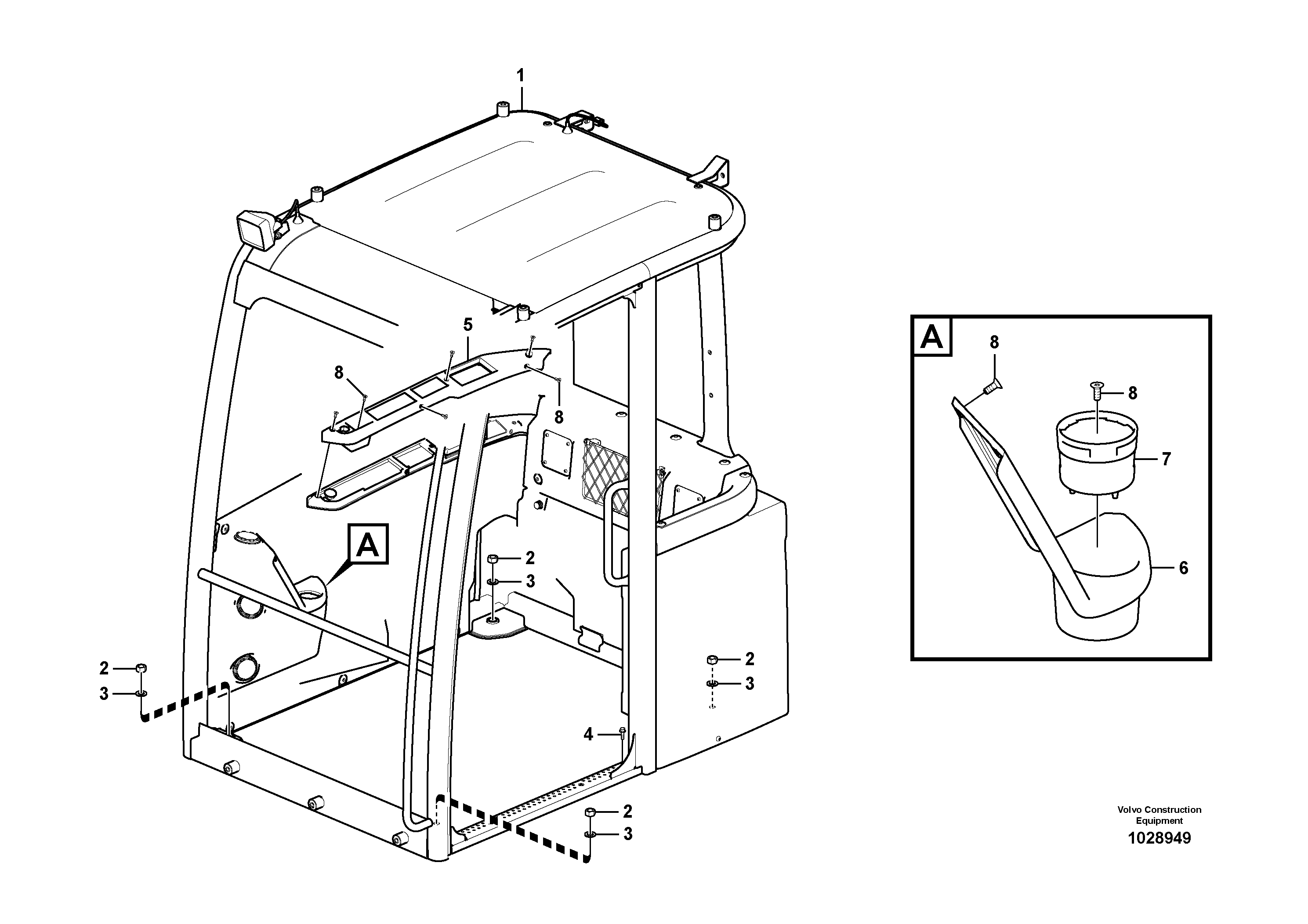 1
5
8
8
A
2
3
2
3
2
3
4
2
3
A
8
8
7
6
Volvo Construction Equipment
1028949