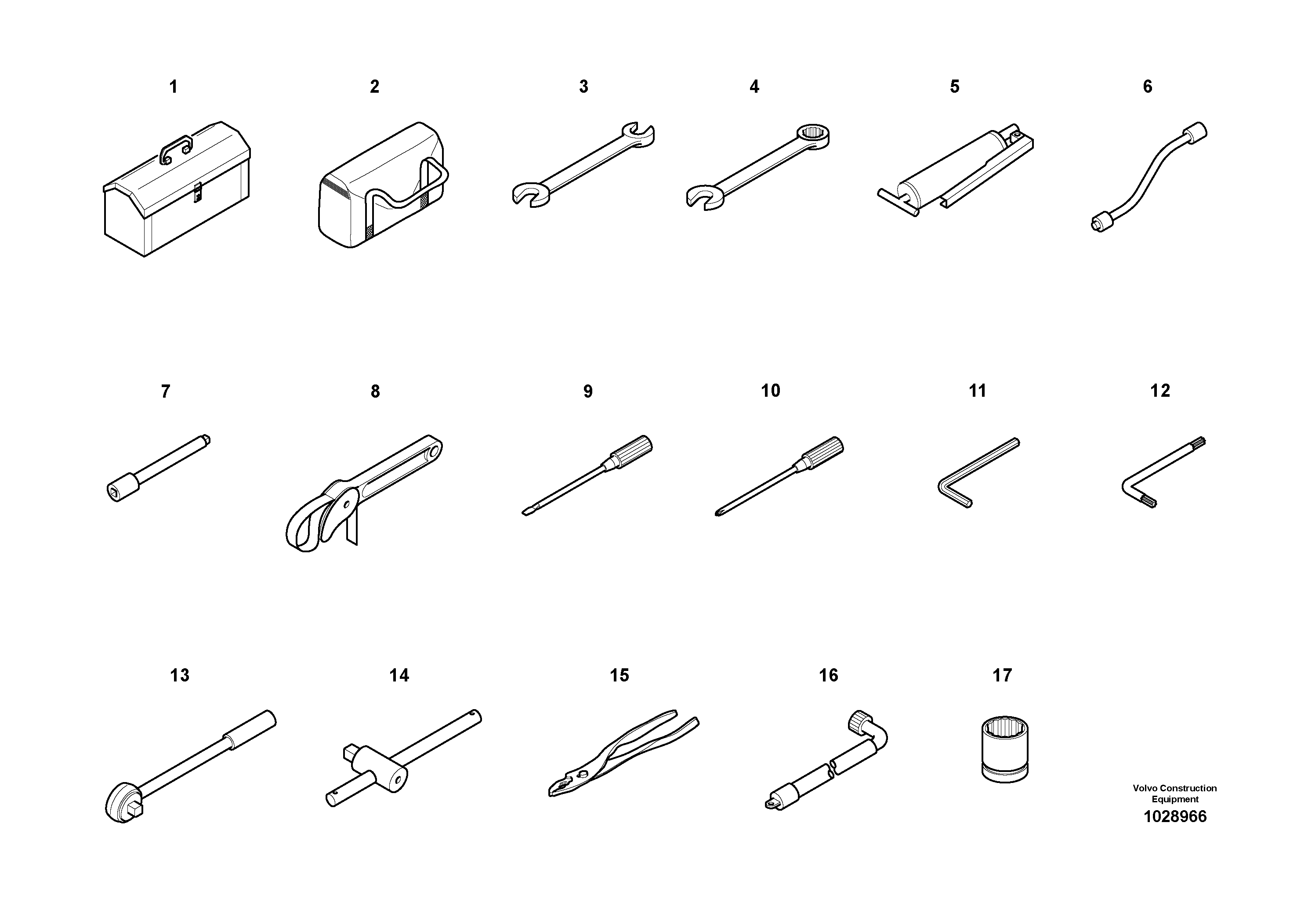 1 2 3 4 5 6

7 8 9 10 11 12

13 14 15 16 17

Volvo Construction Equipment
1028966