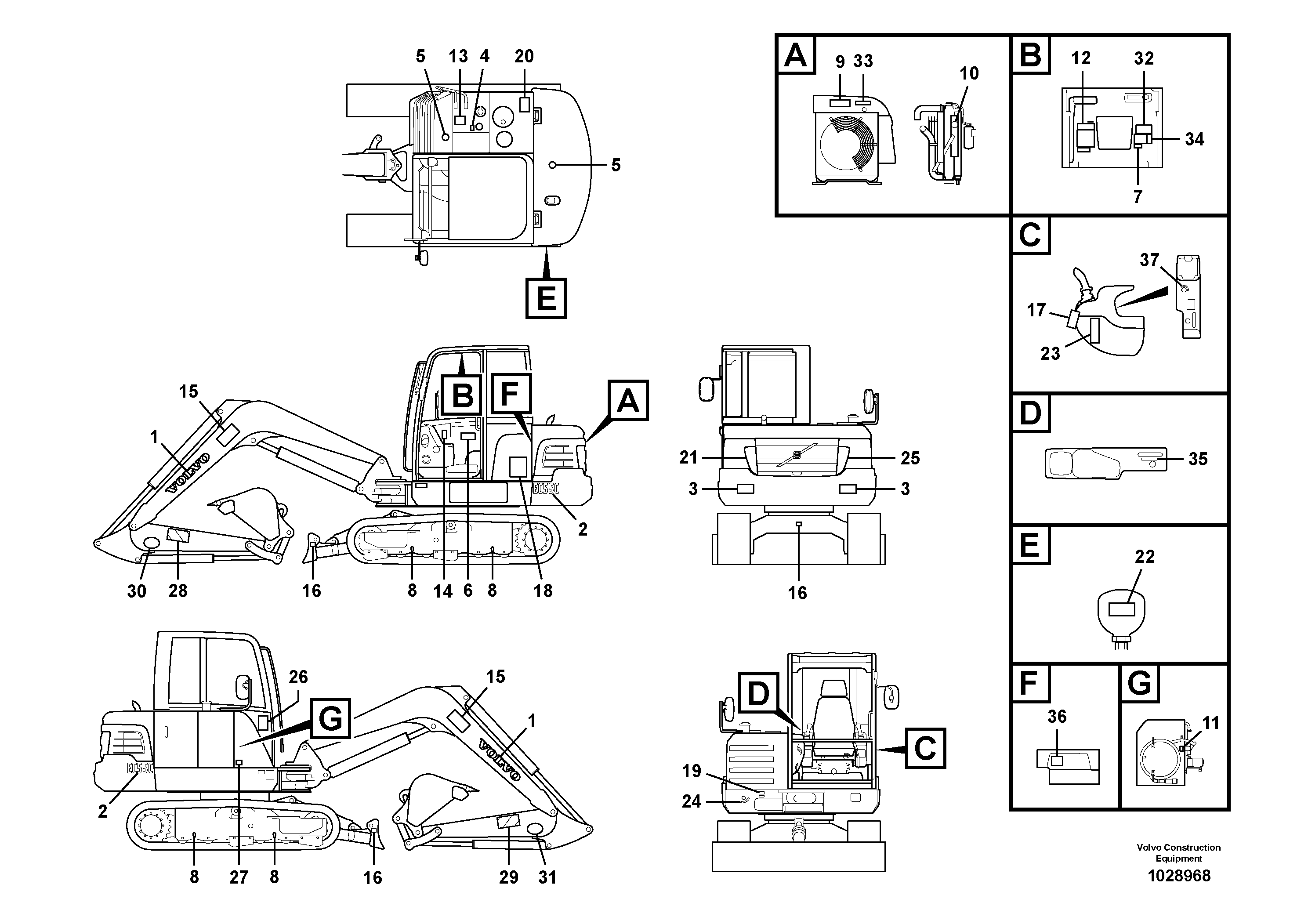 5 13 4 20
5
E
A
9 33
10
B
12 32
34
7
C
37
17
23
D
35
E
22
F
36
G
11
15
1
VOLVO
B F A
EC55C
2
30 28 16 8 14 6 8 18
21 25
3 3
16
26
15
G
1
VOLVO
EC55C
2
8 27 8 16 29 31
D
C
19
24
Volvo Construction Equipment
1028968