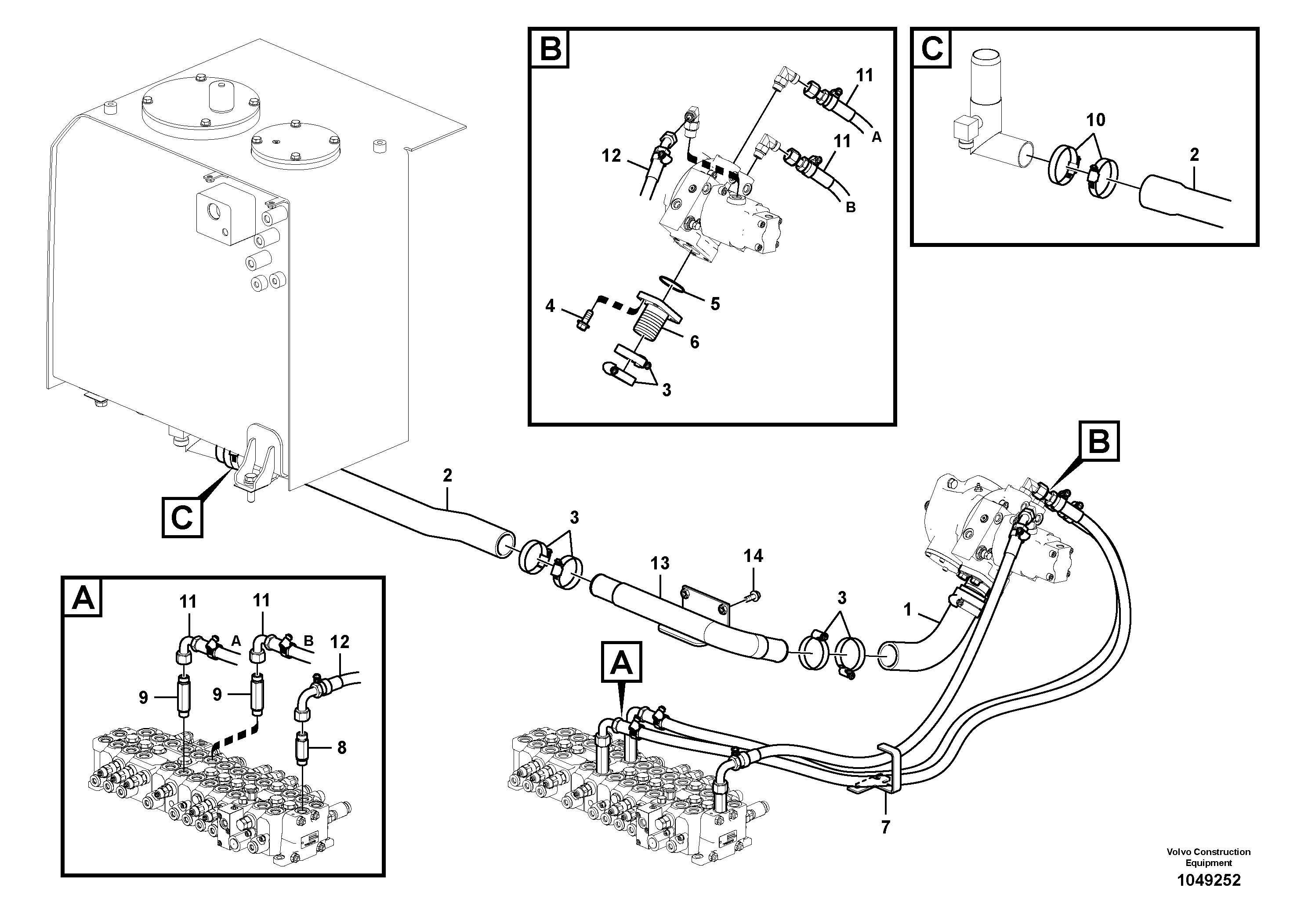 B
11
A
12
11
B
4
5
6
3

C
10
2

C
2
3
13
14
3
1
B
A
7

A
11
11
A
B
12
9
9
8

Volvo Construction Equipment
1049252