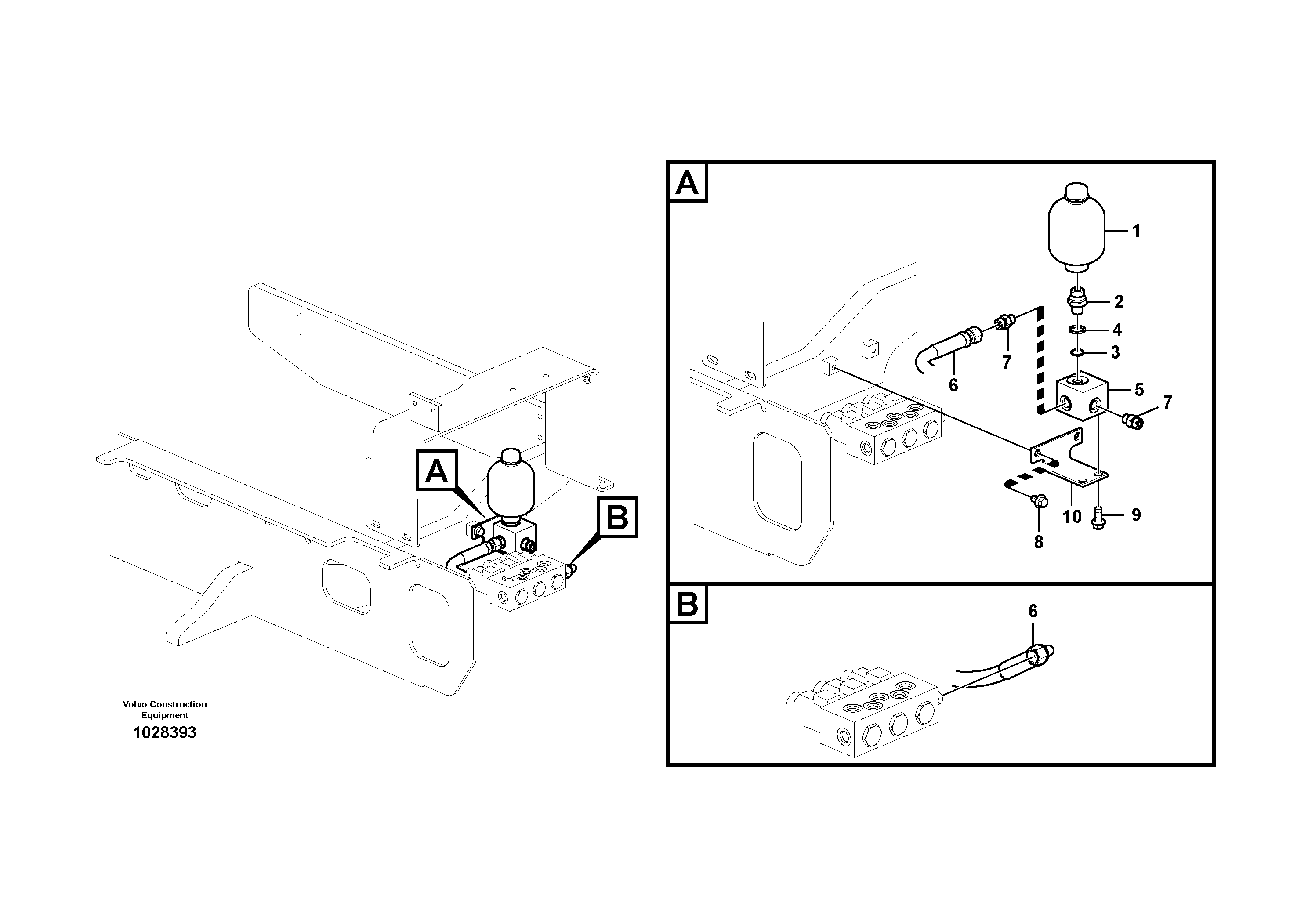 A

B

Volvo Construction Equipment
1028393

A

1
2
4
3
7
6
5
7
10
9
8

B

6