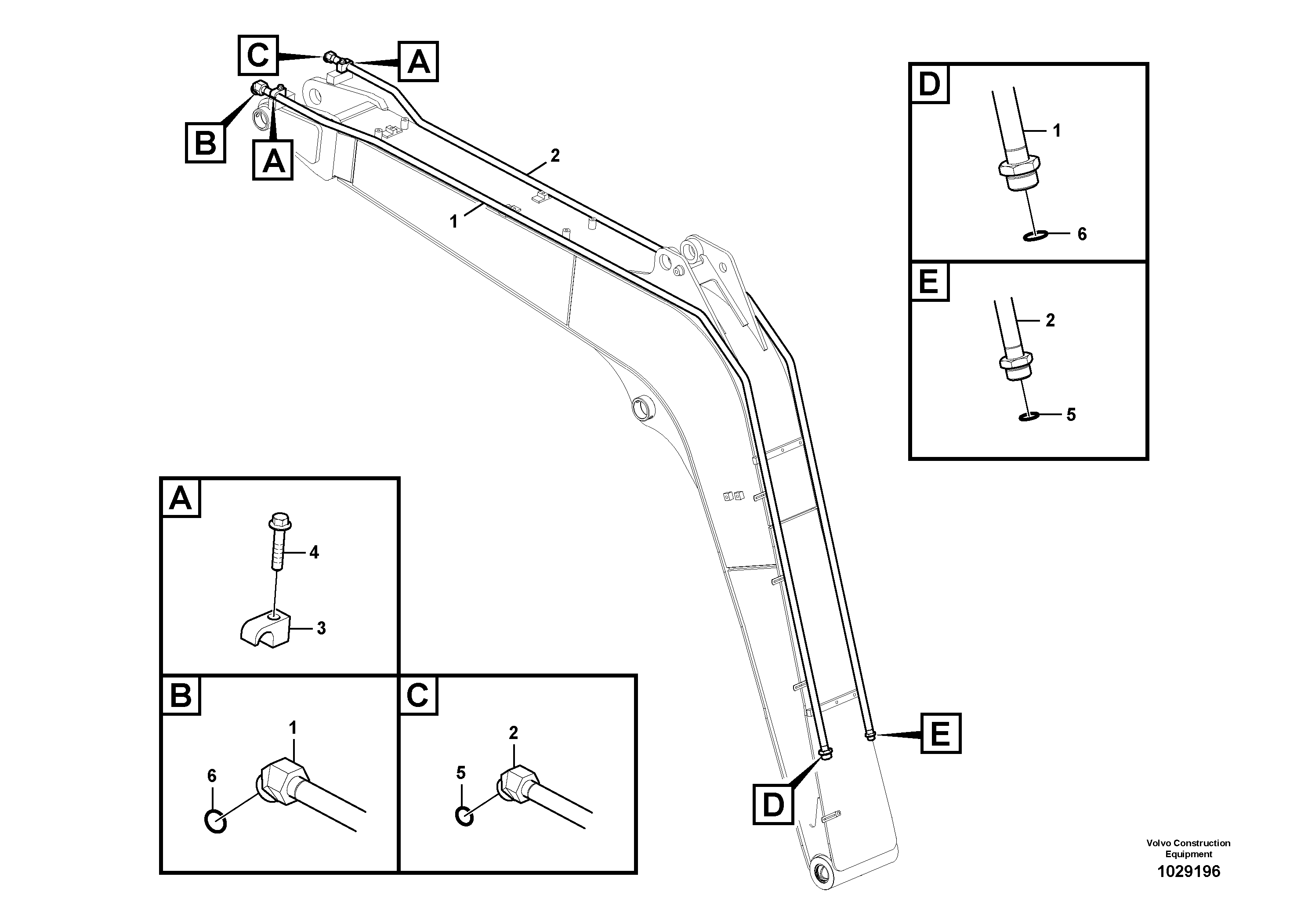 C
A
B
A
2
1
D
1
6
E
2
5
A
4
3
B
1
6
C
2
5
E
D
Volvo Construction Equipment
1029196