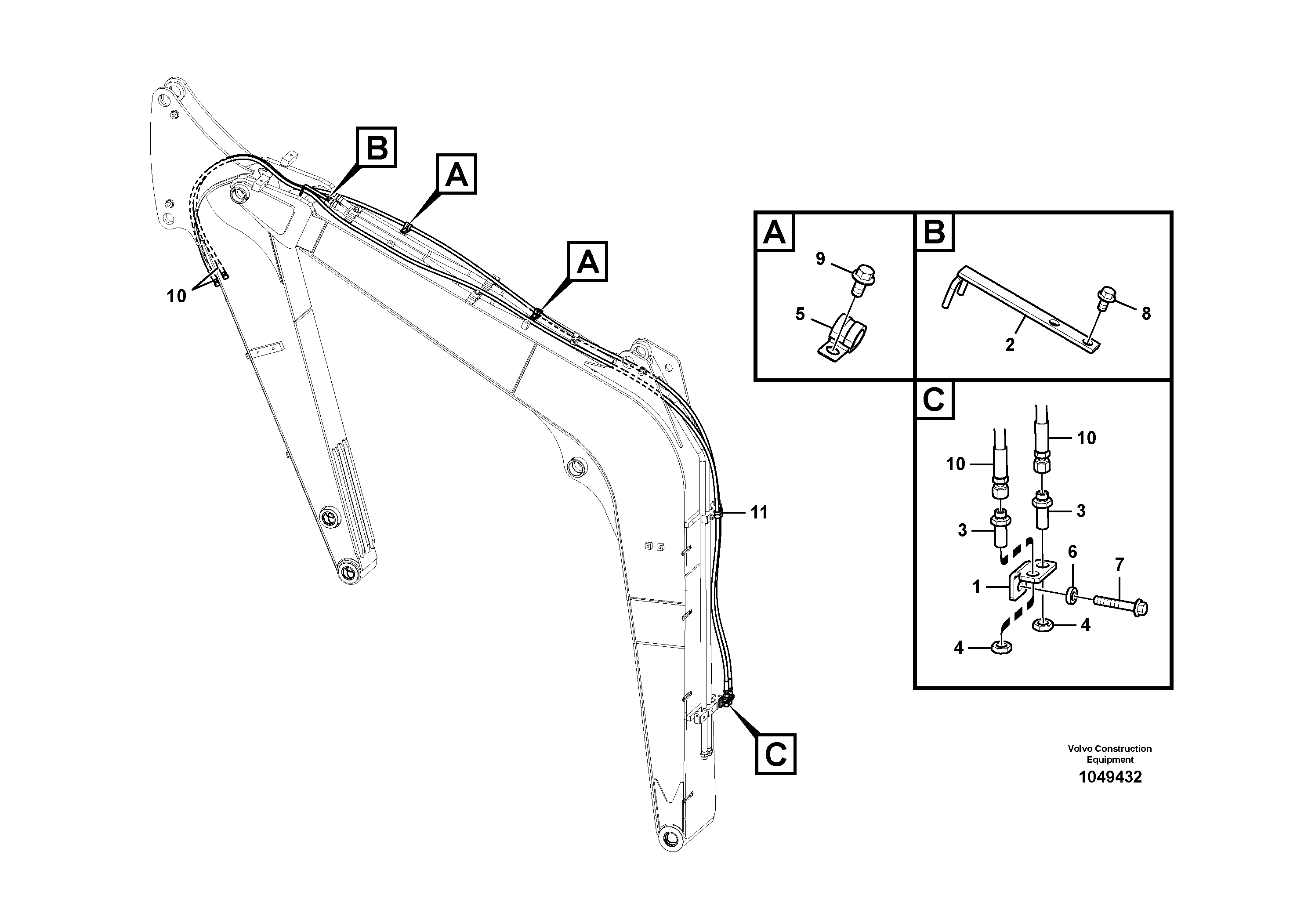 B
A
A
10
11
C
A
9
5
B
8
2
C
10
10
3
3
6
7
1
4
4
Volvo Construction Equipment
1049432