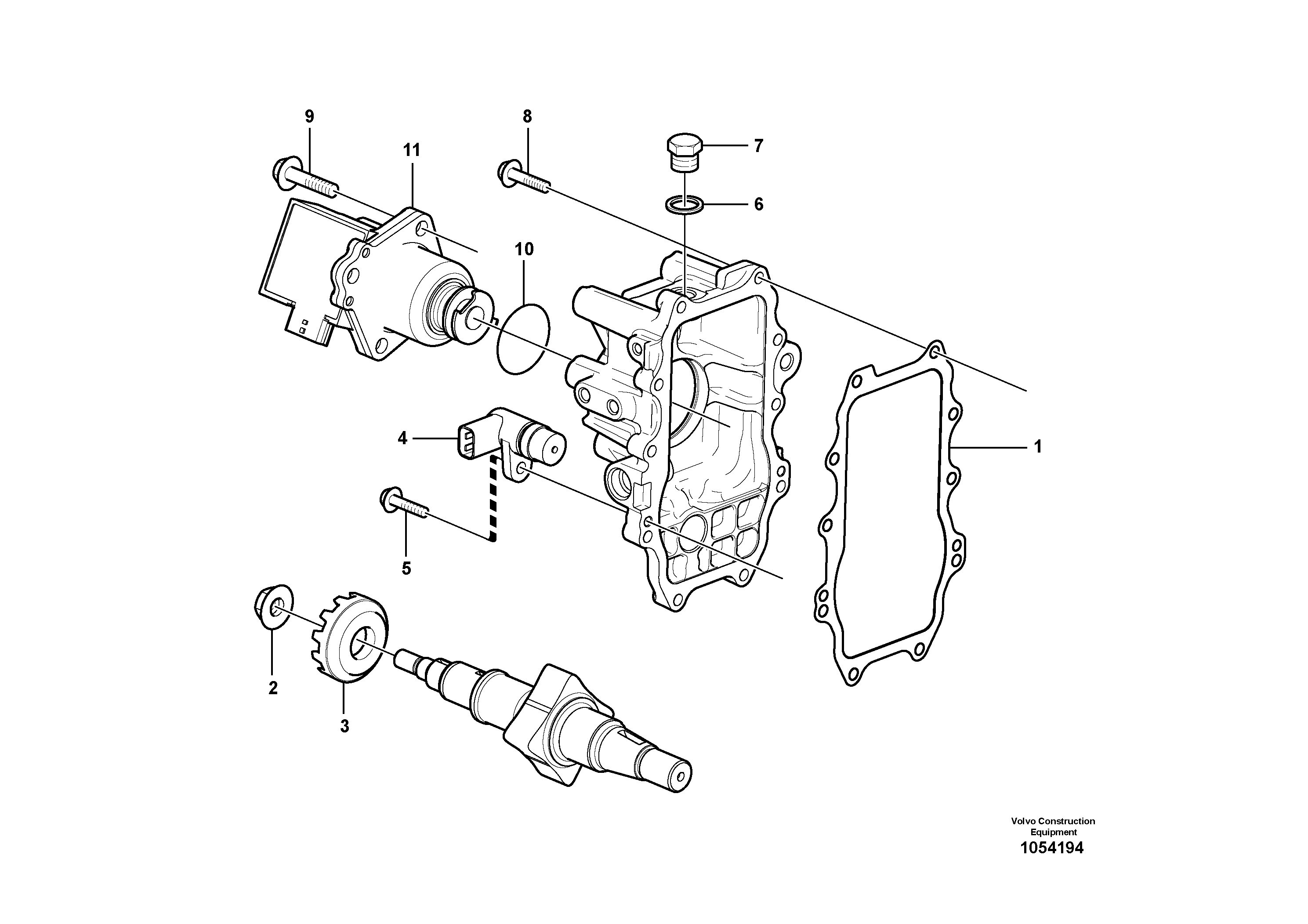 9
11
8
7
6
10
4
1
5
2
3

Volvo Construction Equipment
1054194