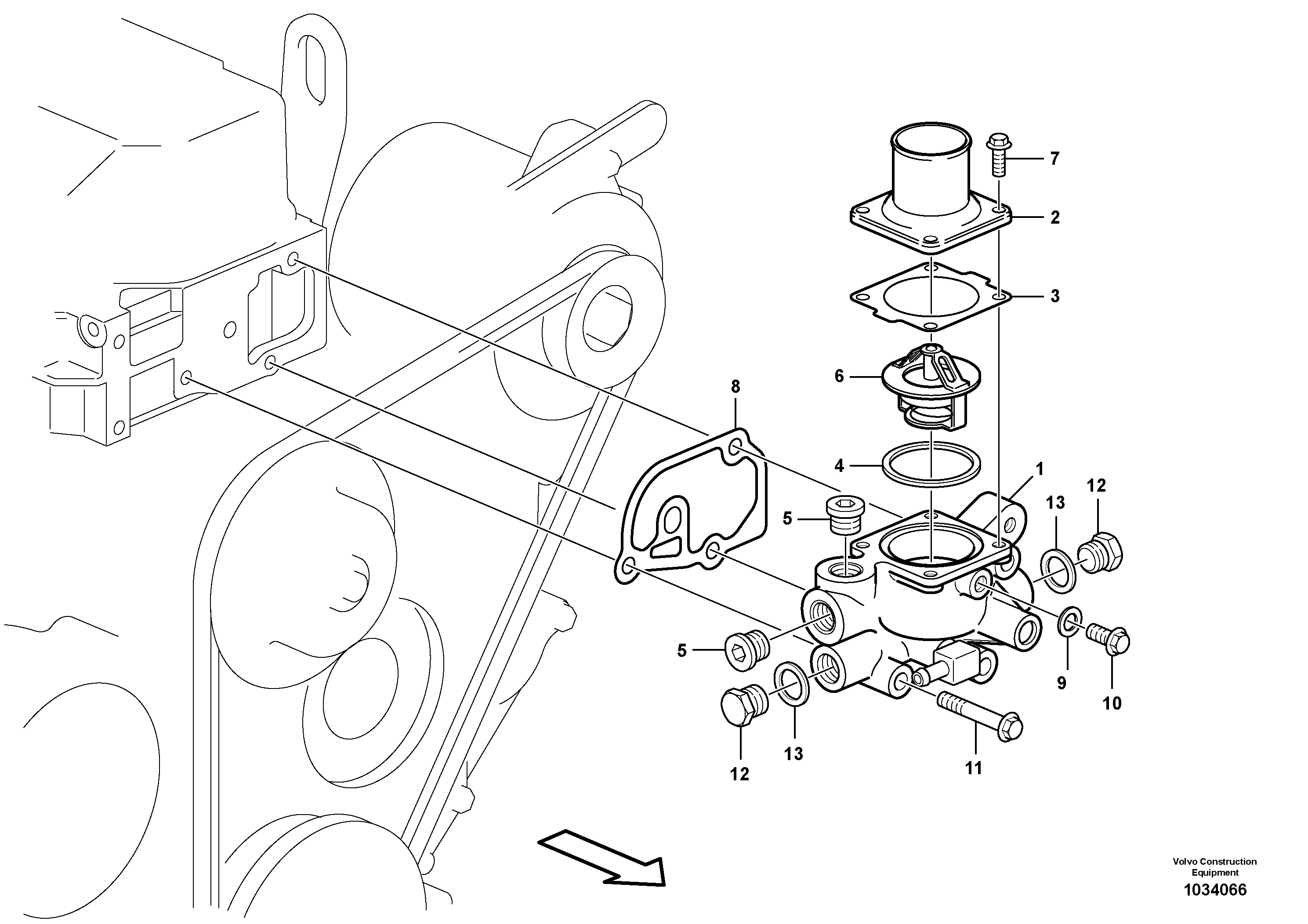 7
2
3
6
8
4
1
12
13
5
5
9
10
12
13
11

Volvo Construction Equipment
1034066