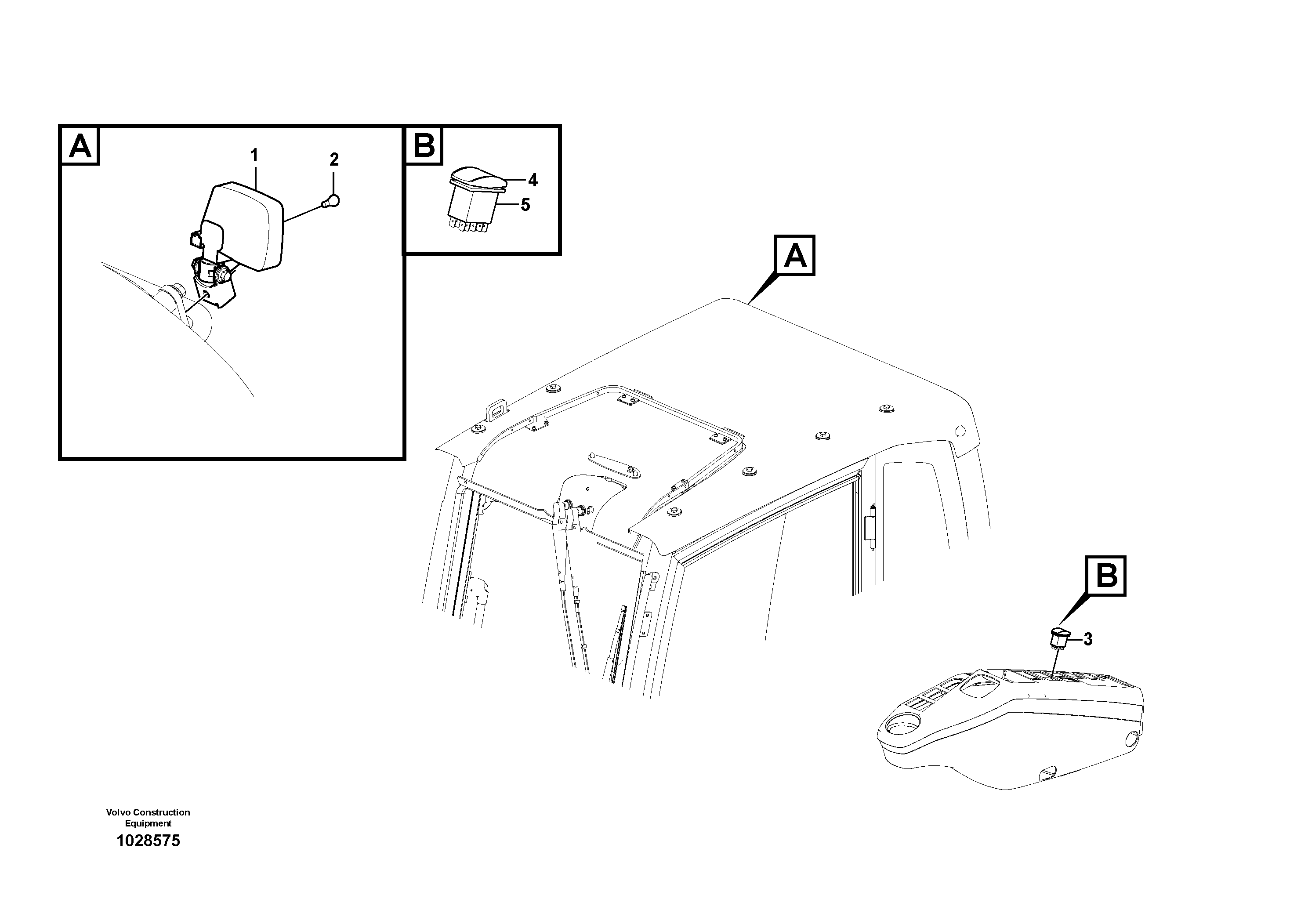 A
1
2

B
4
5

A

B
3

Volvo Construction Equipment
1028575