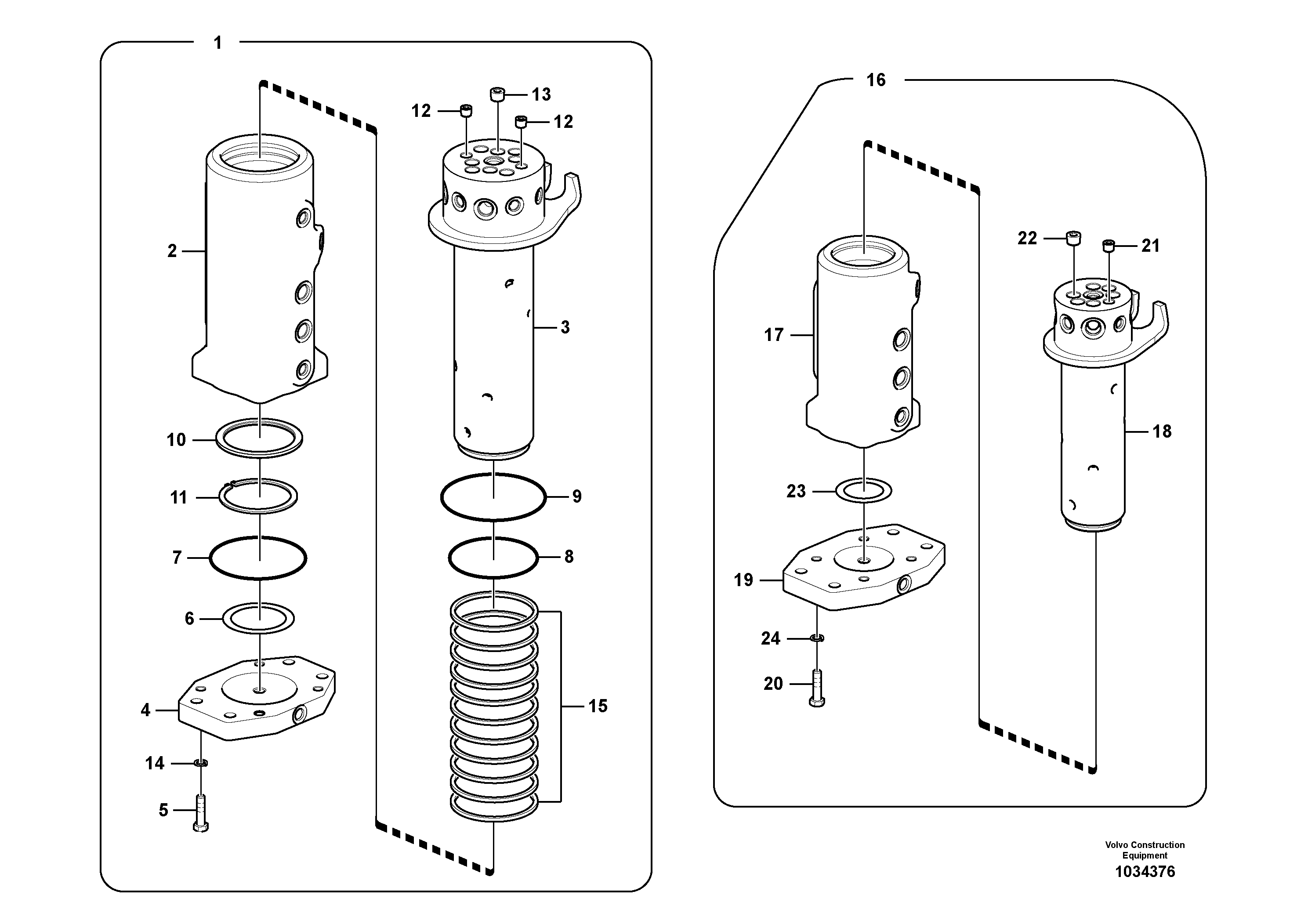 1
12
13
12
2
3
10
11
9
7
8
6
4
15
14
5
16
22
21
17
18
23
19
24
20
Volvo Construction Equipment
1034376