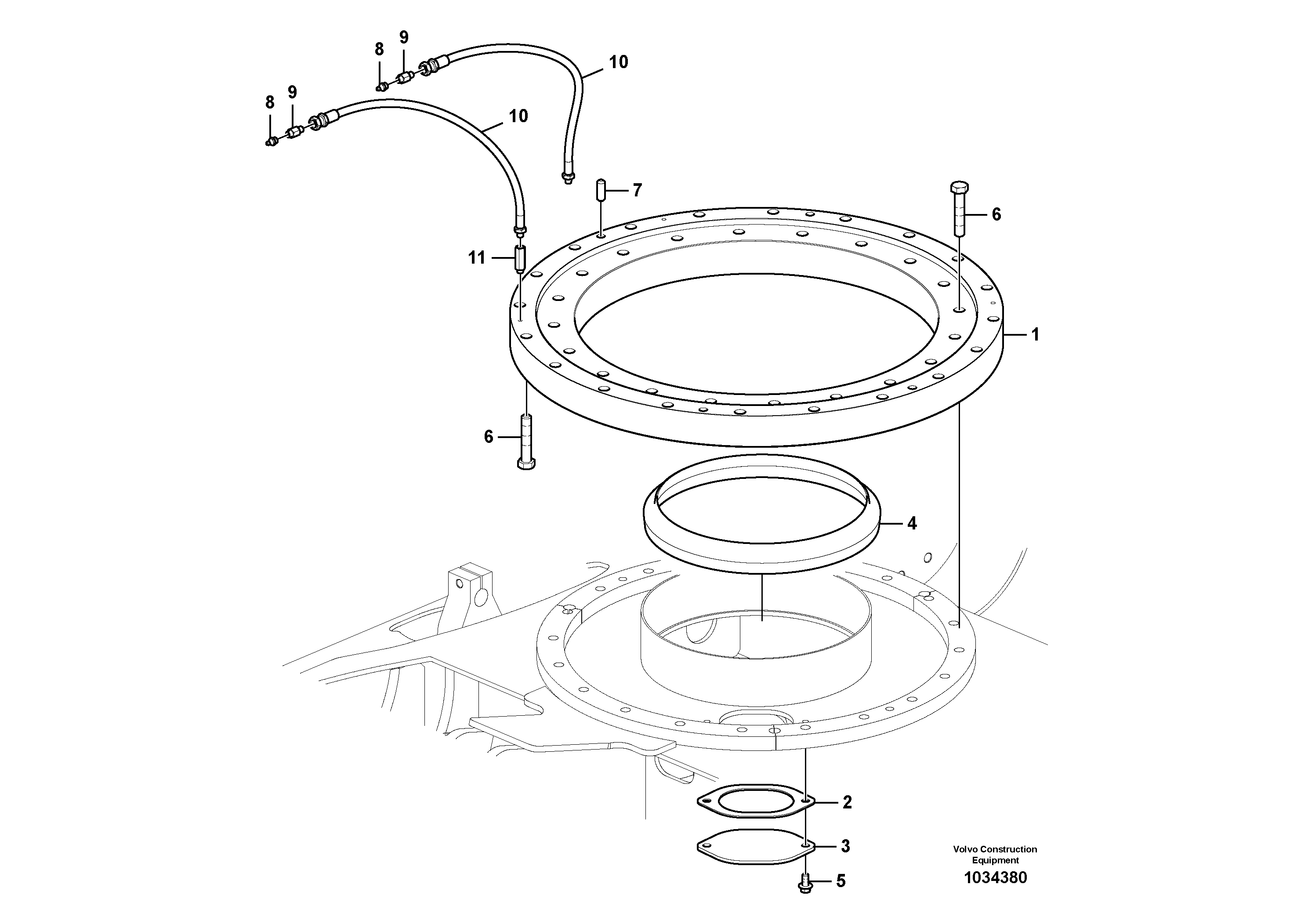 8
9
10
8
9
10
7
6
11
1
6
4
2
3
5
Volvo Construction Equipment
1034380