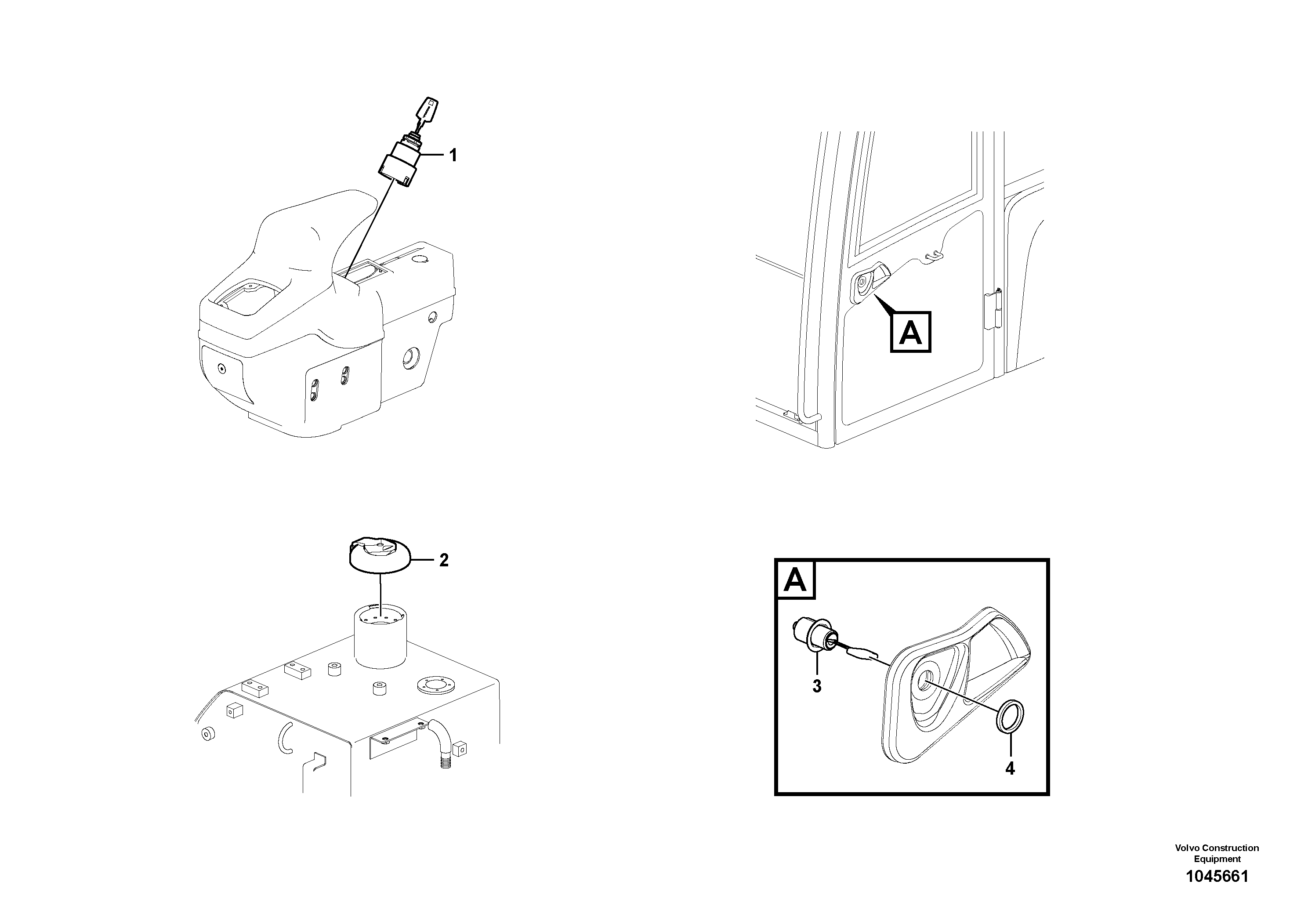 1

A

2

A

3

4

Volvo Construction Equipment

1045661